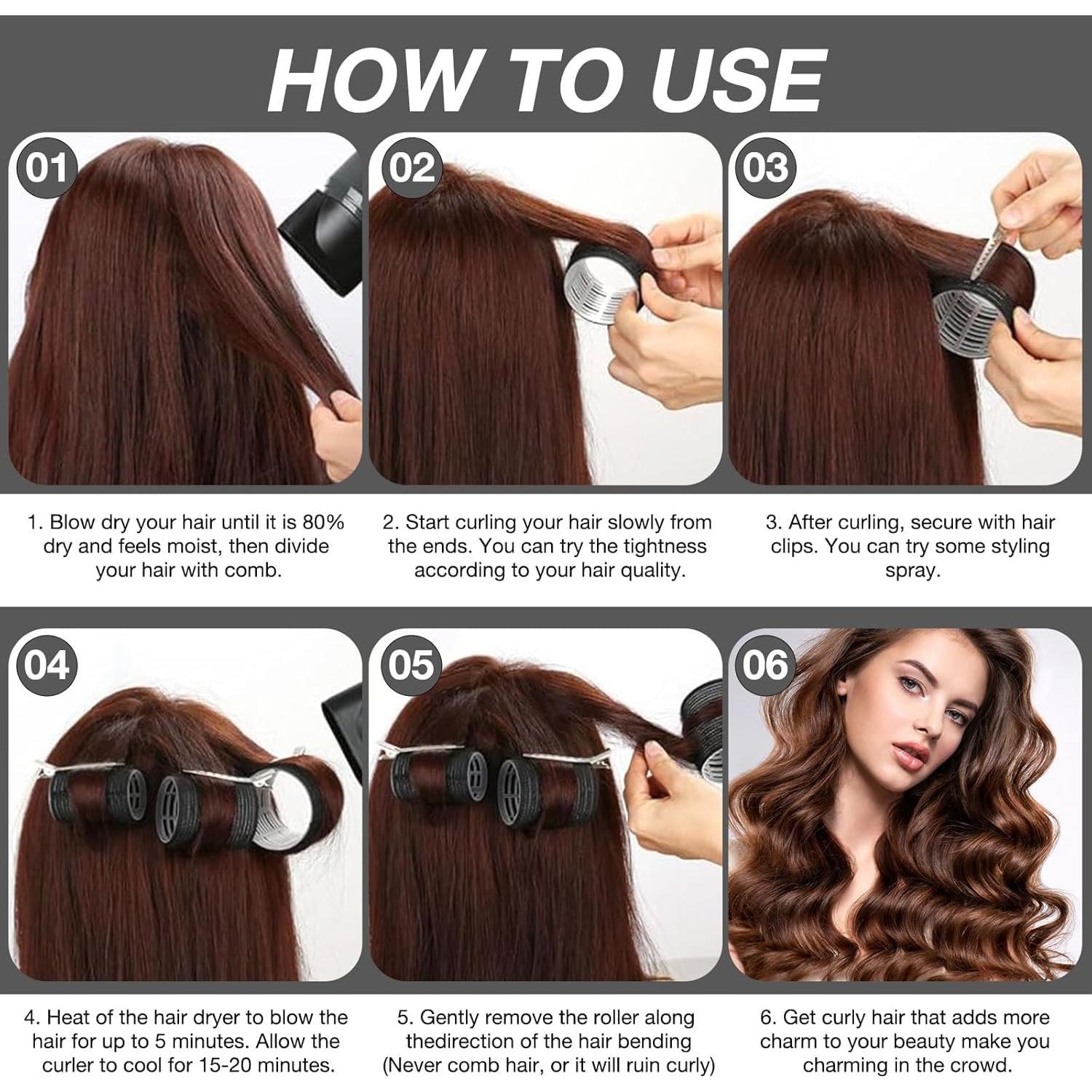 HOW TO USE

01

02

03

1. Blow dry your hair until it is 80% dry and feels moist, then divide your hair with comb.

2. Start curling your hair slowly from the ends. You can try the tightness according to your hair quality.

3. After curling, secure with hair clips. You can try some styling spray.

04

05

06

4. Heat of the hair dryer to blow the hair for up to 5 minutes. Allow the curler to cool for 15-20 minutes.

5. Gently remove the roller along thedirection of the hair bending (Never comb hair, or it will ruin curly)

6. Get curly hair that adds more charm to your beauty make you charming in the crowd.