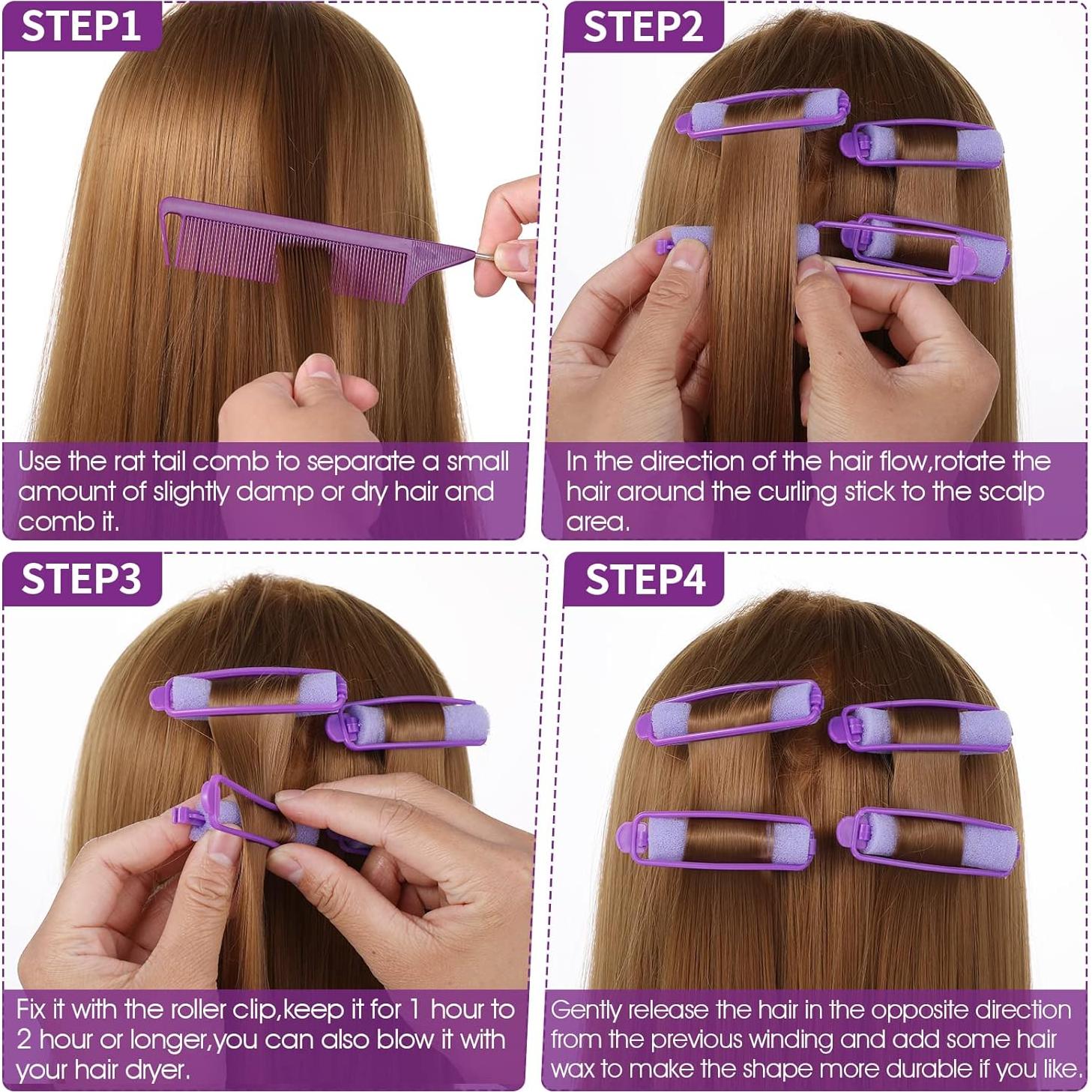 STEP1

Use the rat tail comb to separate a small amount of slightly damp or dry hair and comb it.

STEP2

In the direction of the hair flow,rotate the hair around the curling stick to the scalp area.

STEP3

Fix it with the roller clip,keep it for 1 hour to 2 hour or longer,you can also blow it with your hair dryer.

STEP4

Gently release the hair in the opposite direction from the previous winding and add some hair wax to make the shape more durable if you like.