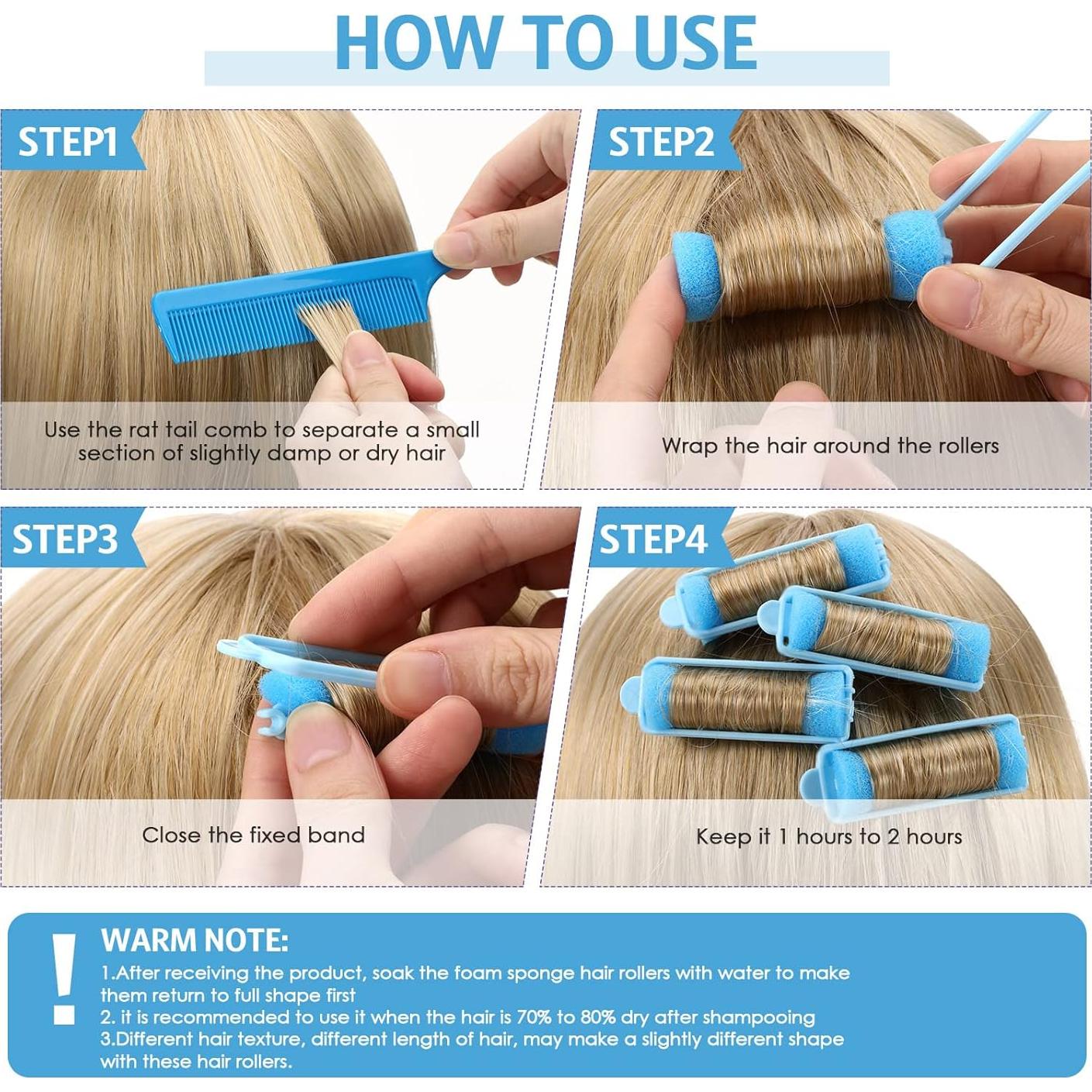 HOW TO USE

STEP1

Use the rat tail comb to separate a small section of slightly damp or dry hair

STEP2

Wrap the hair around the rollers

STEP3

Close the fixed band

STEP4

Keep it 1 hours to 2 hours

!

WARM NOTE:

1.After receiving the product, soak the foam sponge hair rollers with water to make them return to full shape first
2. it is recommended to use it when the hair is 70% to 80% dry after shampooing
3.Different hair texture, different length of hair, may make a slightly different shape with these hair rollers.