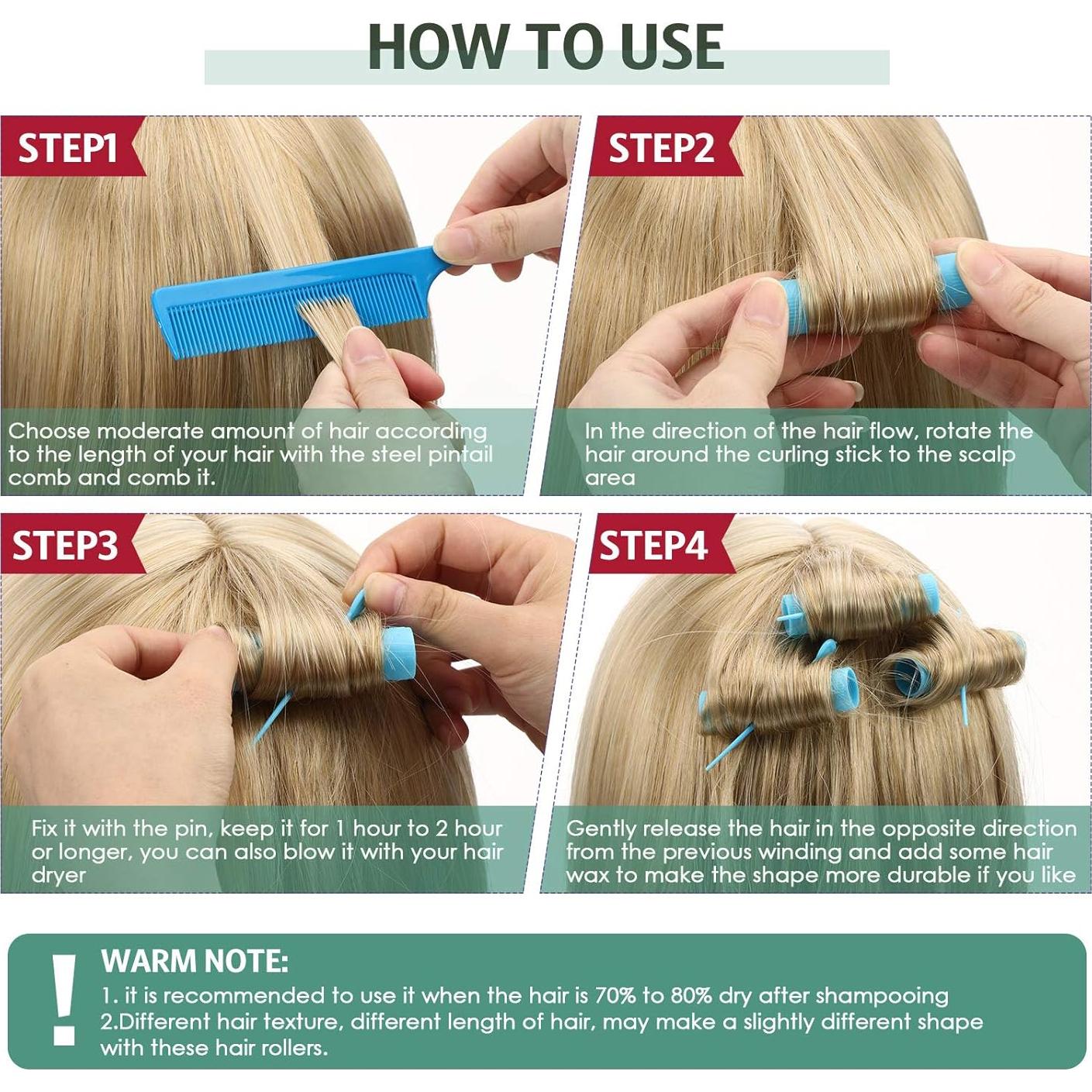 HOW TO USE

STEP1

Choose moderate amount of hair according to the length of your hair with the steel pintail comb and comb it.

STEP2

In the direction of the hair flow, rotate the hair around the curling stick to the scalp area

STEP3

Fix it with the pin, keep it for 1 hour to 2 hour or longer, you can also blow it with your hair dryer

STEP4

Gently release the hair in the opposite direction from the previous winding and add some hair wax to make the shape more durable if you like

!

WARM NOTE:
1. it is recommended to use it when the hair is 70% to 80% dry after shampooing
2.Different hair texture, different length of hair, may make a slightly different shape with these hair rollers.