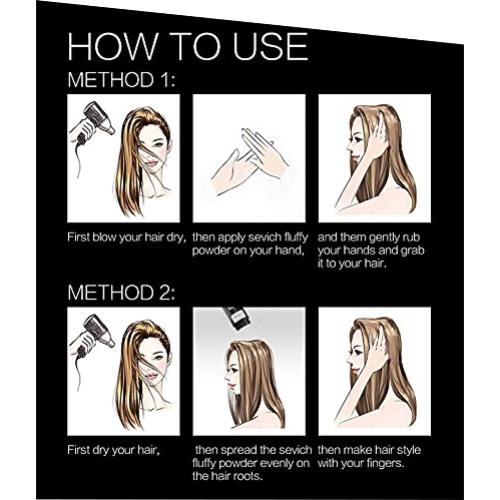 HOW TO USE

METHOD 1:

First blow your hair dry,

then apply sevich fluffy powder on your hand,

and them gently rub your hands and grab it to your hair.

METHOD 2:

First dry your hair,

then spread the sevich fluffy powder evenly on the hair roots.

then make hair style with your fingers.