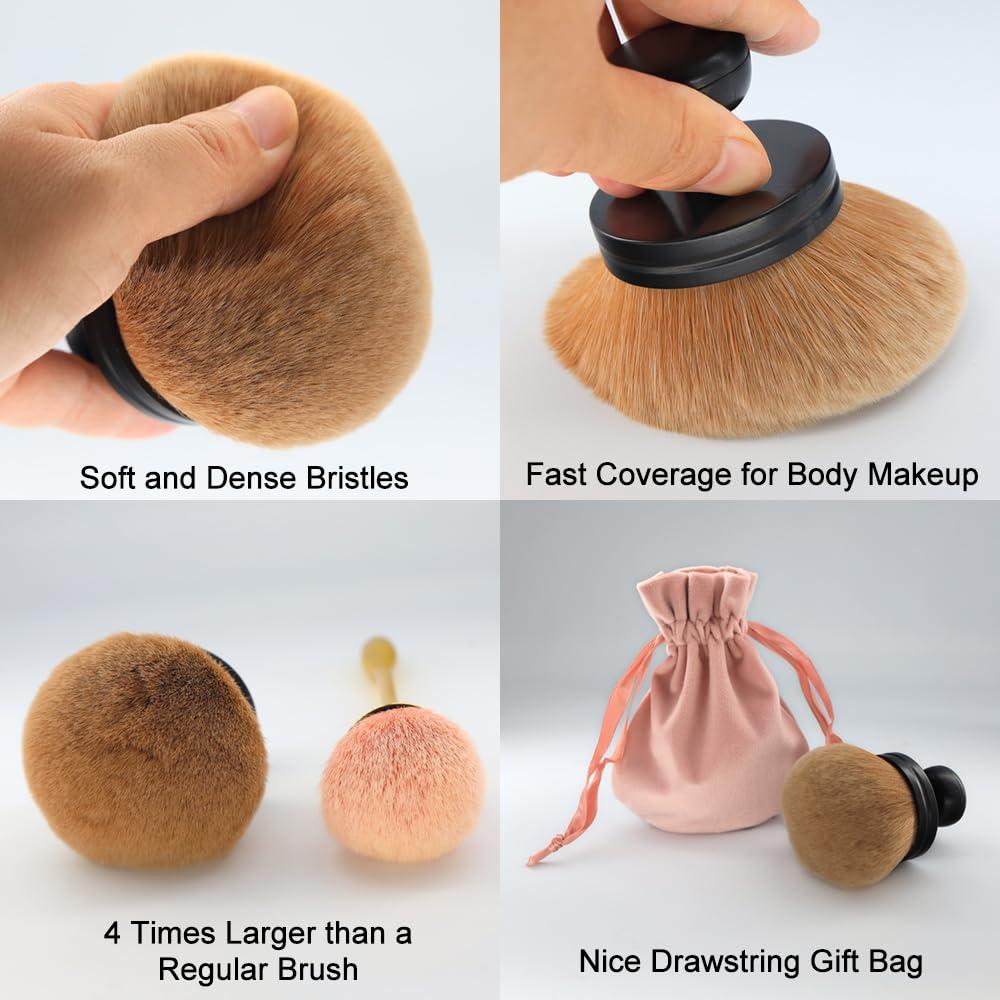 Soft and Dense Bristles

Fast Coverage for Body Makeup

4 Times Larger than a Regular Brush

Nice Drawstring Gift Bag