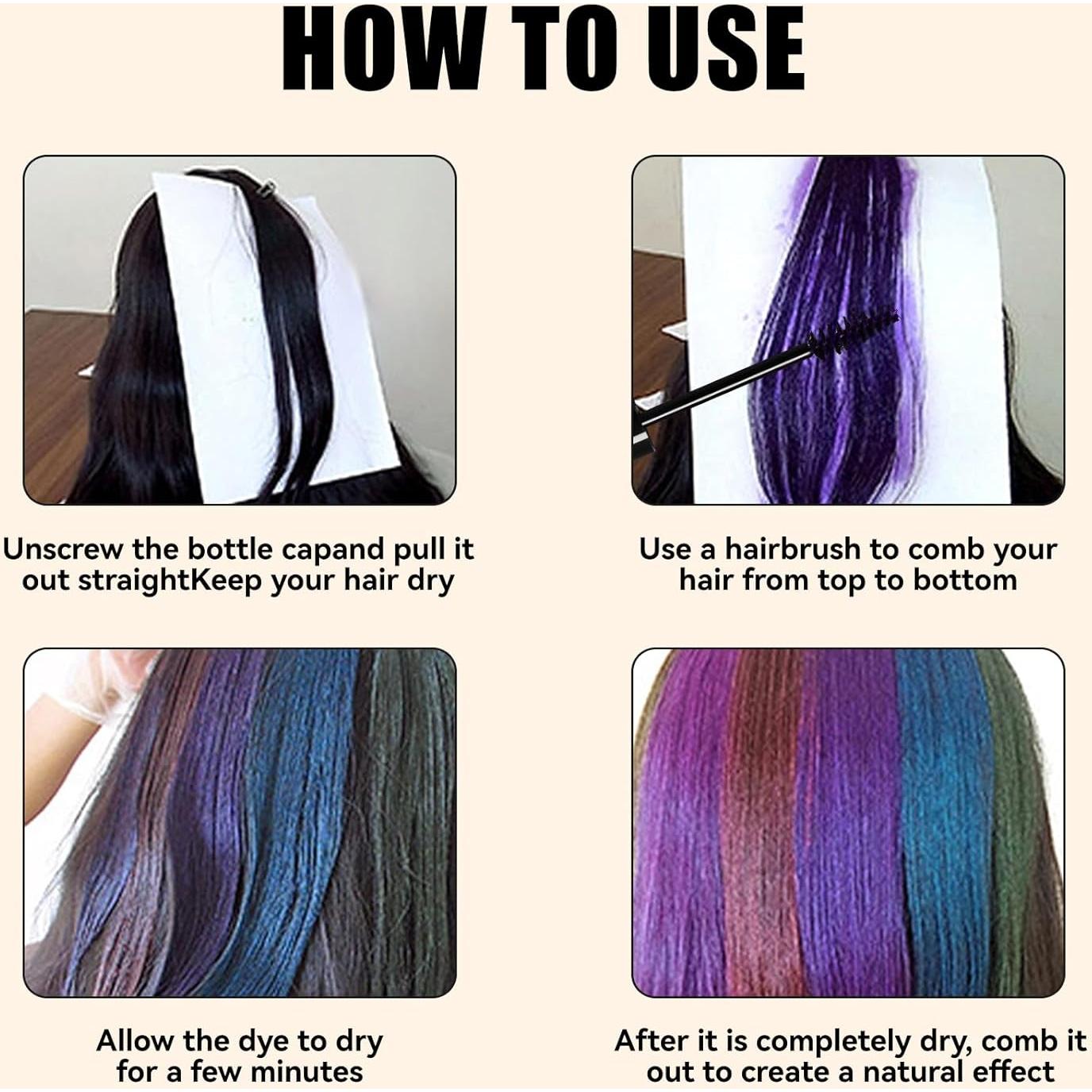 HOW TO USE

Unscrew the bottle capand pull it out straightKeep your hair dry

Use a hairbrush to comb your hair from top to bottom

Allow the dye to dry for a few minutes

After it is completely dry, comb it out to create a natural effect