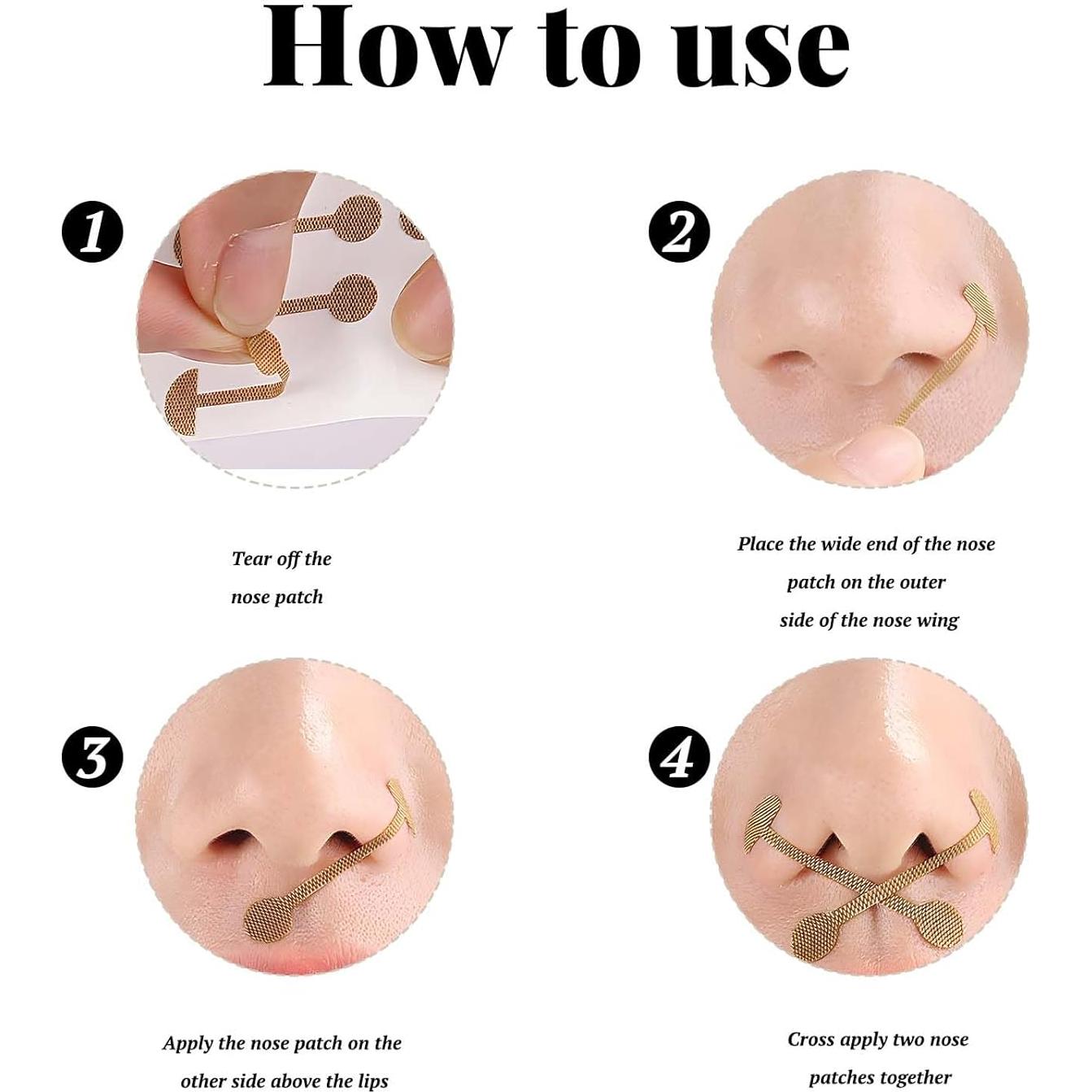 How to use

1

Tear off the nose patch

2

Place the wide end of the nose patch on the outer side of the nose wing

3

Apply the nose patch on the other side above the lips

4

Cross apply two nose patches together