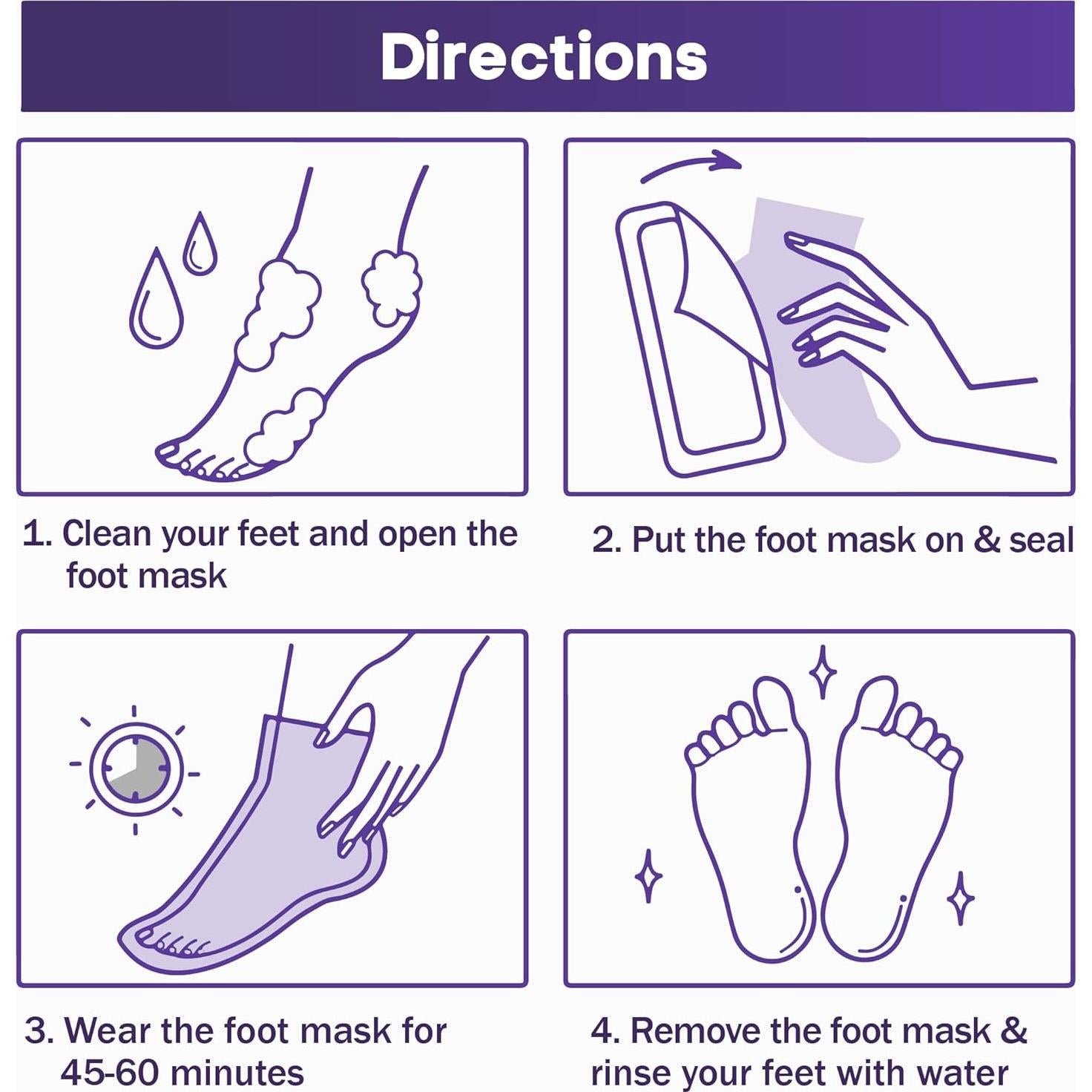 Directions

1. Clean your feet and open the foot mask

2. Put the foot mask on & seal

3. Wear the foot mask for 45-60 minutes

4. Remove the foot mask & rinse your feet with water