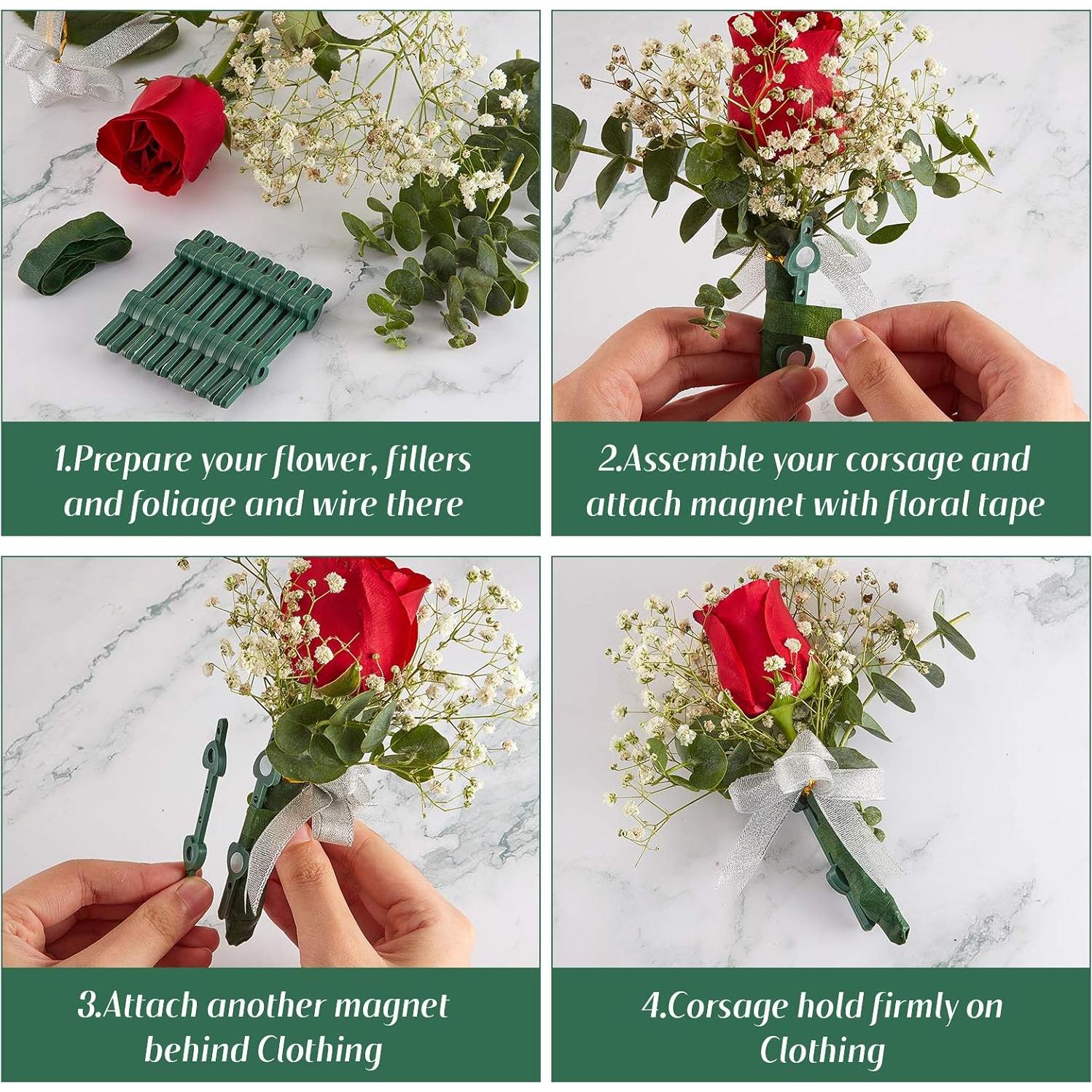 1.Prepare your flower, fillers and foliage and wire there

2.Assemble your corsage and attach magnet with floral tape

3.Attach another magnet behind Clothing

4.Corsage hold firmly on Clothing