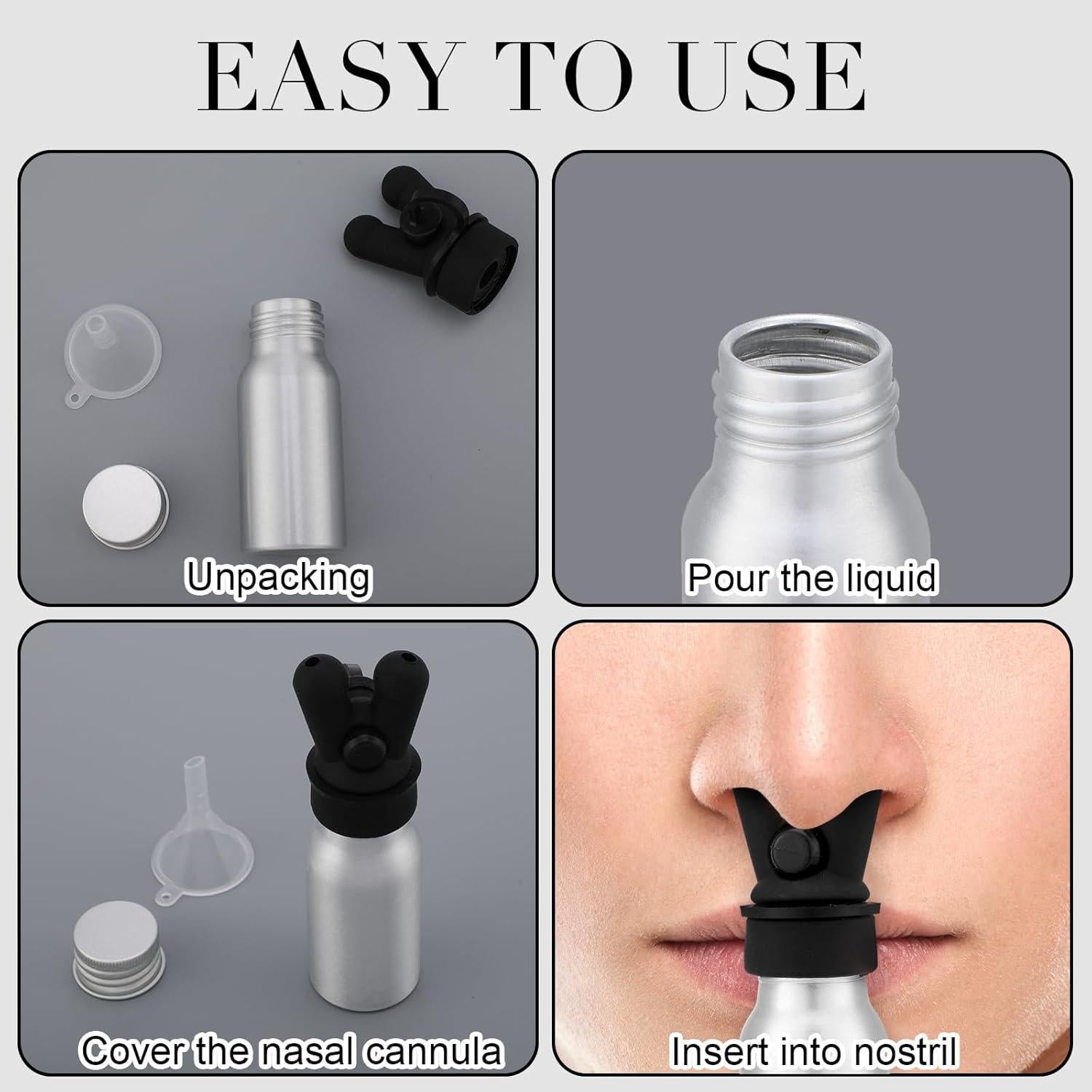 EASY TO USE

Unpacking

Pour the liquid

Cover the nasal cannula

Insert into nostril