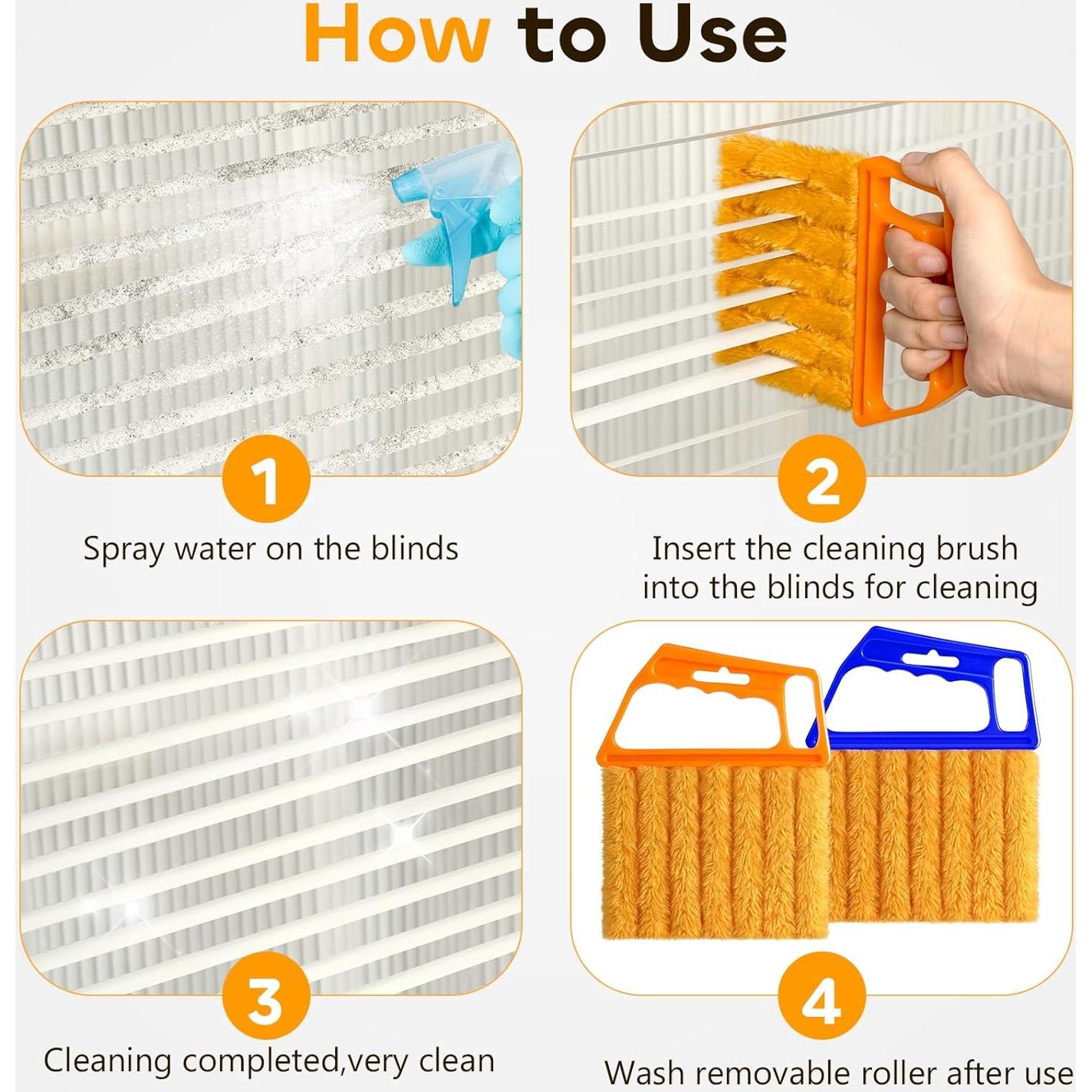 How to Use

1

Spray water on the blinds

2

Insert the cleaning brush into the blinds for cleaning

3

Cleaning completed,very clean

4

Wash removable roller after use