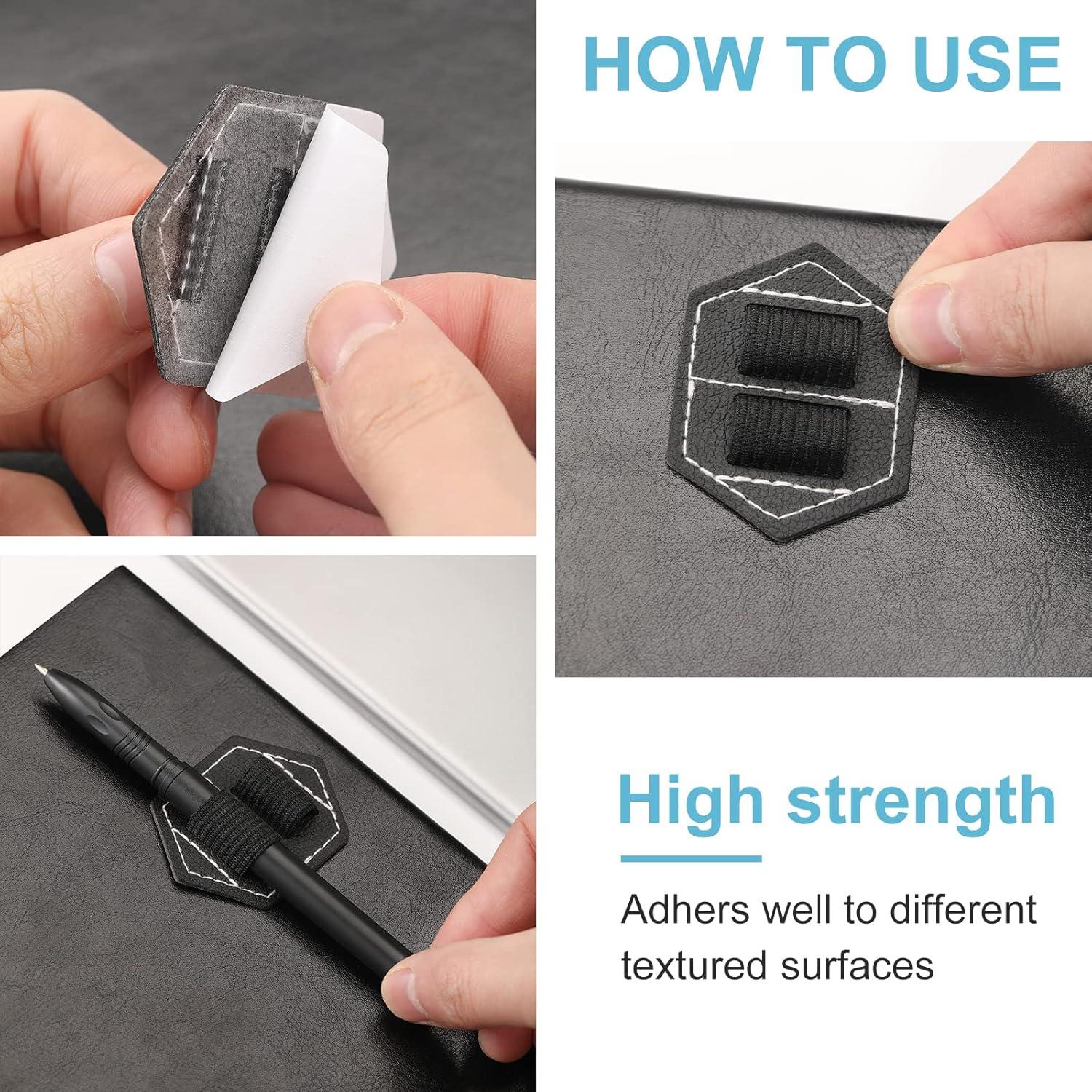 HOW TO USE

High strength

Adhers well to different textured surfaces