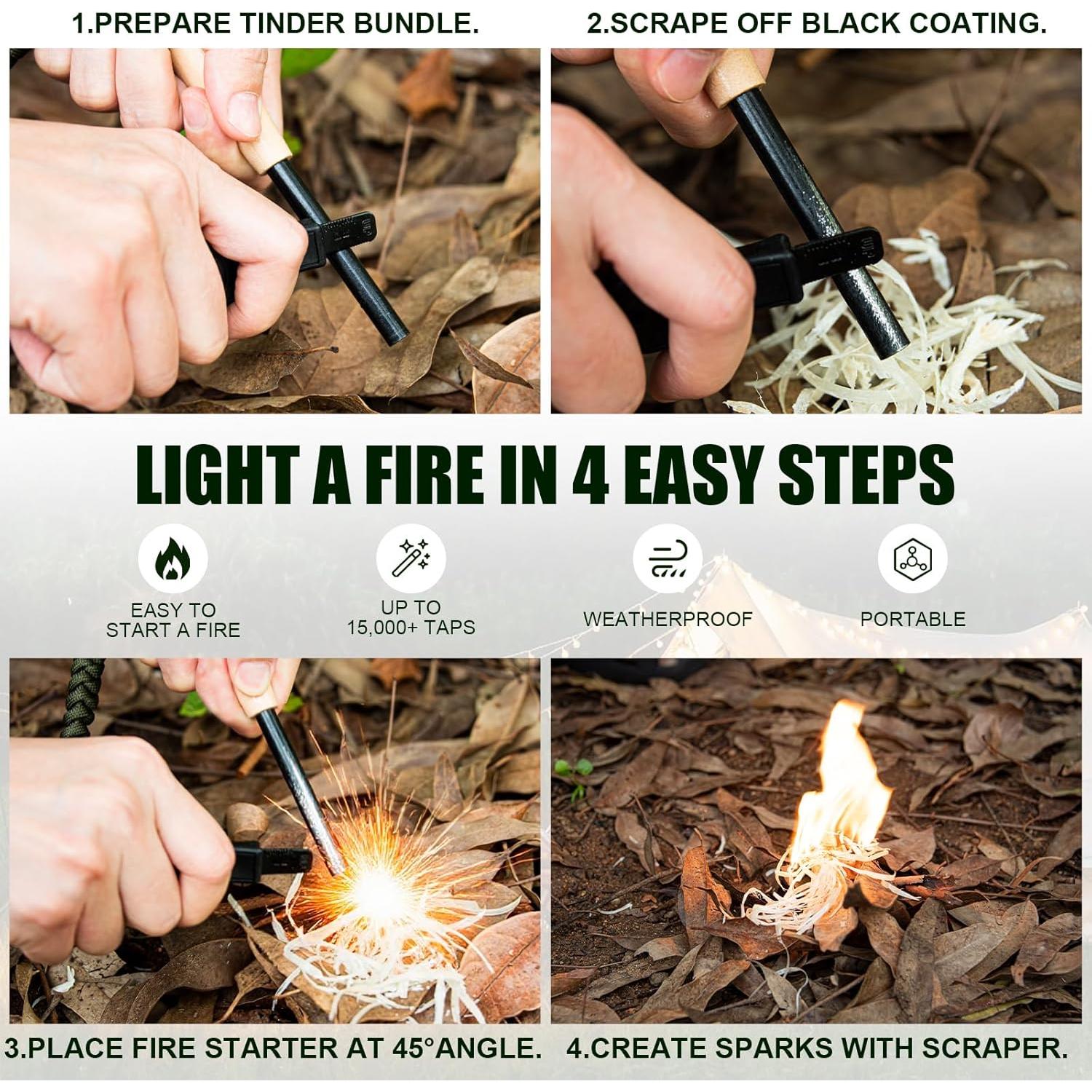 1.PREPARE TINDER BUNDLE.

2.SCRAPE OFF BLACK COATING.

LIGHT A FIRE IN 4 EASY STEPS

EASY TO START A FIRE

UP TO 15,000+ TAPS

WEATHERPROOF

PORTABLE

3.PLACE FIRE STARTER AT 45°ANGLE.

4.CREATE SPARKS WITH SCRAPER.