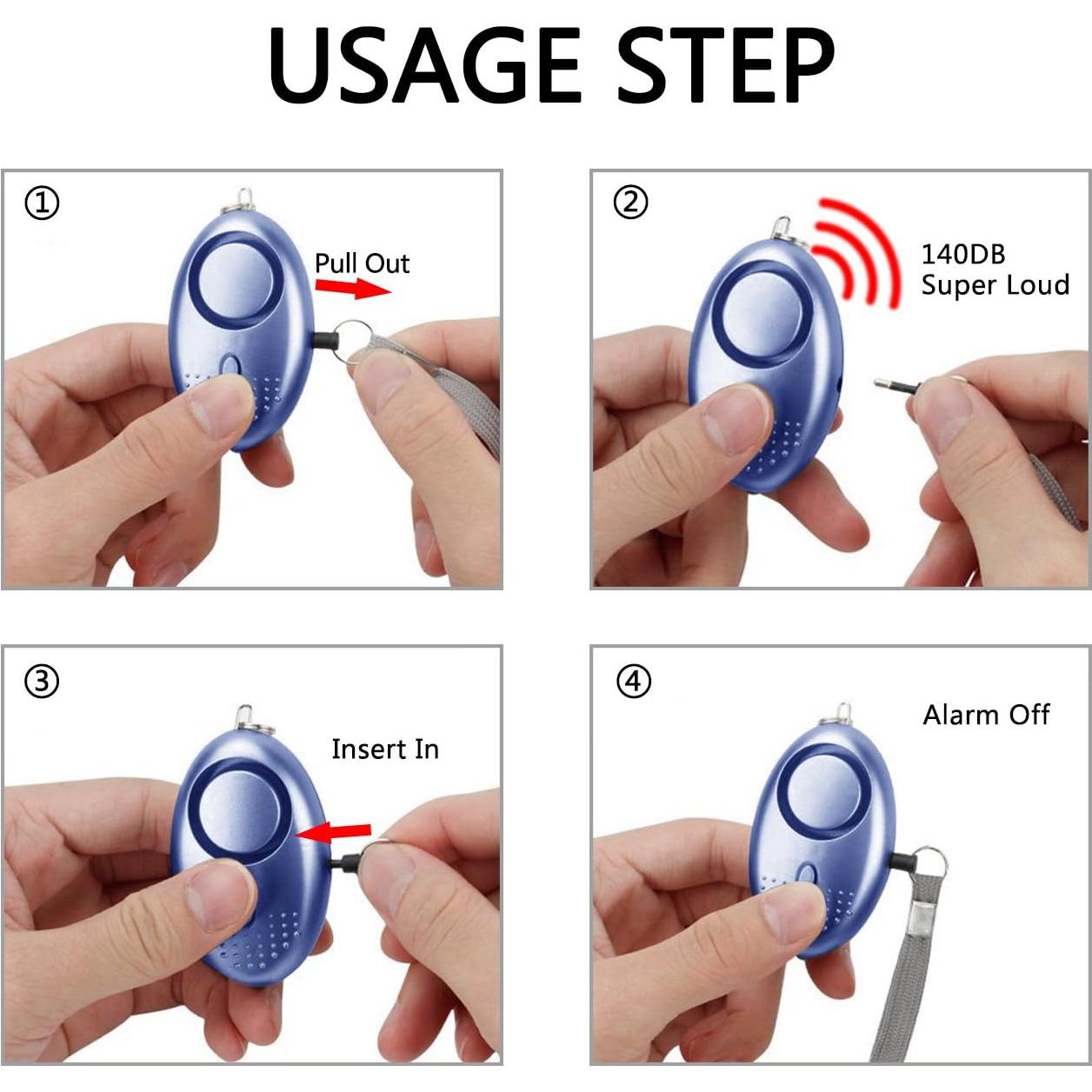 USAGE STEP

①
Pull Out

②
140DB
Super Loud

③
Insert In

④
Alarm Off