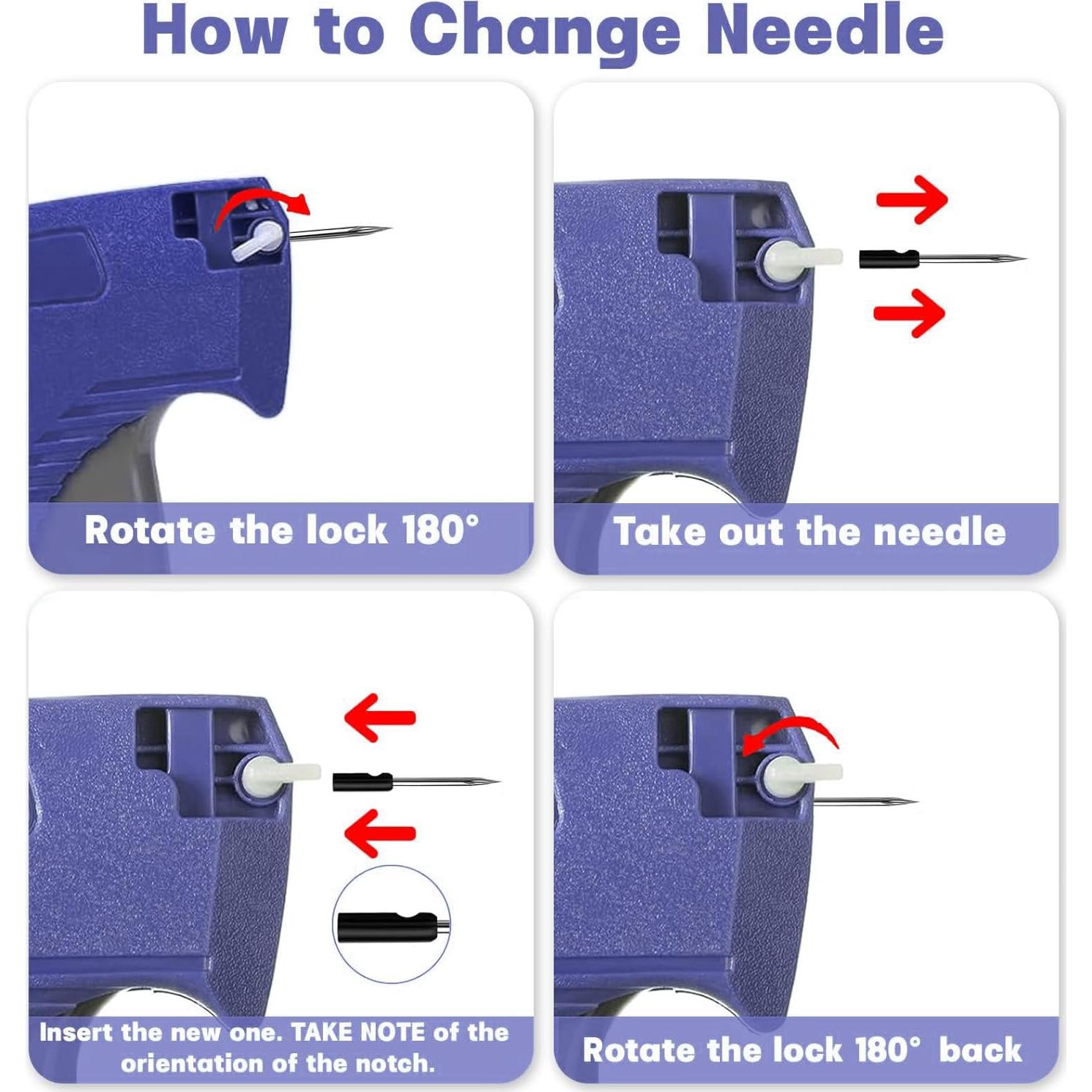 How to Change Needle

Rotate the lock 180°

Take out the needle

Insert the new one. TAKE NOTE of the orientation of the notch.

Rotate the lock 180° back