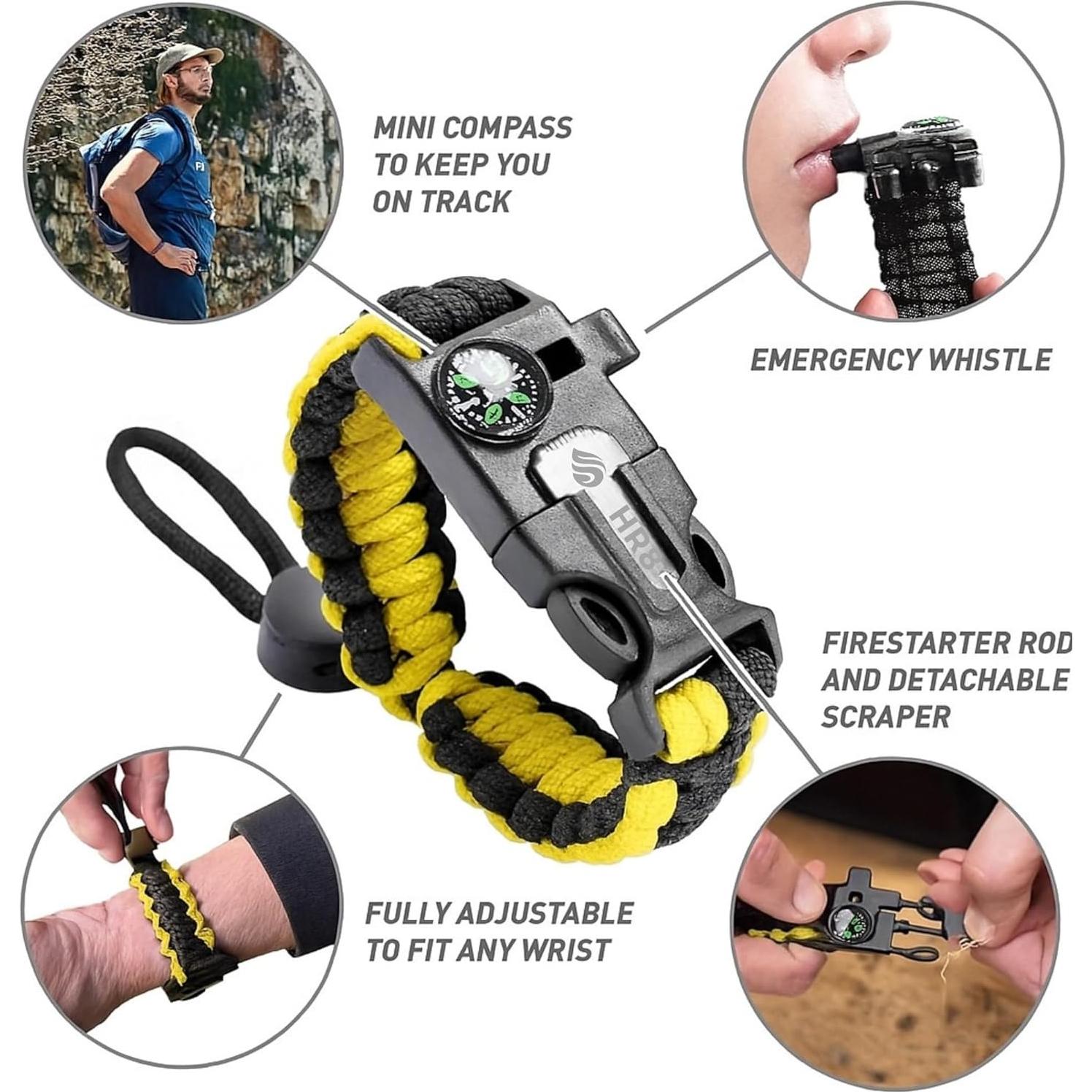 MINI COMPASS TO KEEP YOU ON TRACK

EMERGENCY WHISTLE

HR8

FIRESTARTER ROD AND DETACHABLE SCRAPER

FULLY ADJUSTABLE TO FIT ANY WRIST