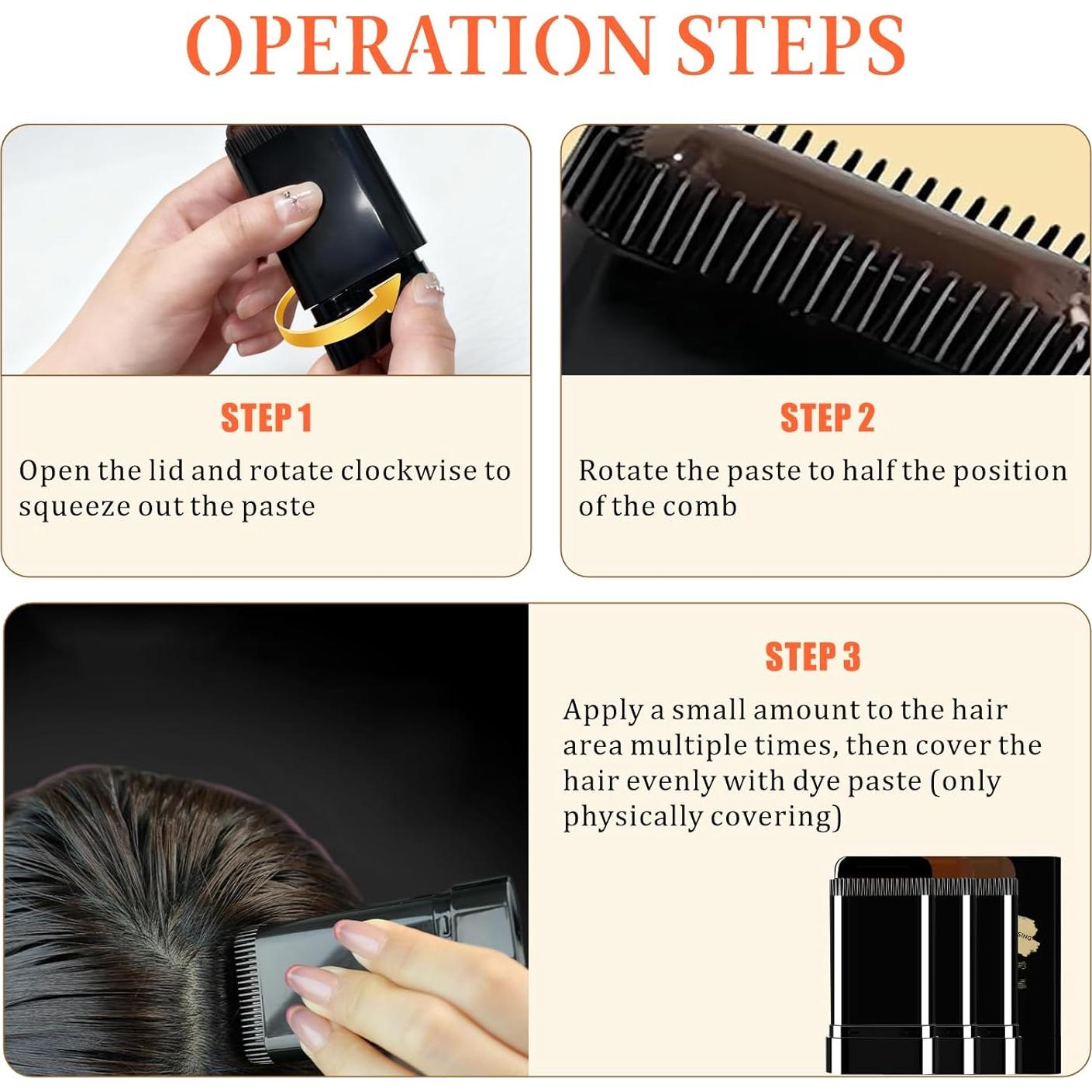 OPERATION STEPS

STEP 1

Open the lid and rotate clockwise to squeeze out the paste

STEP 2

Rotate the paste to half the position of the comb

STEP 3

Apply a small amount to the hair area multiple times, then cover the hair evenly with dye paste (only physically covering)