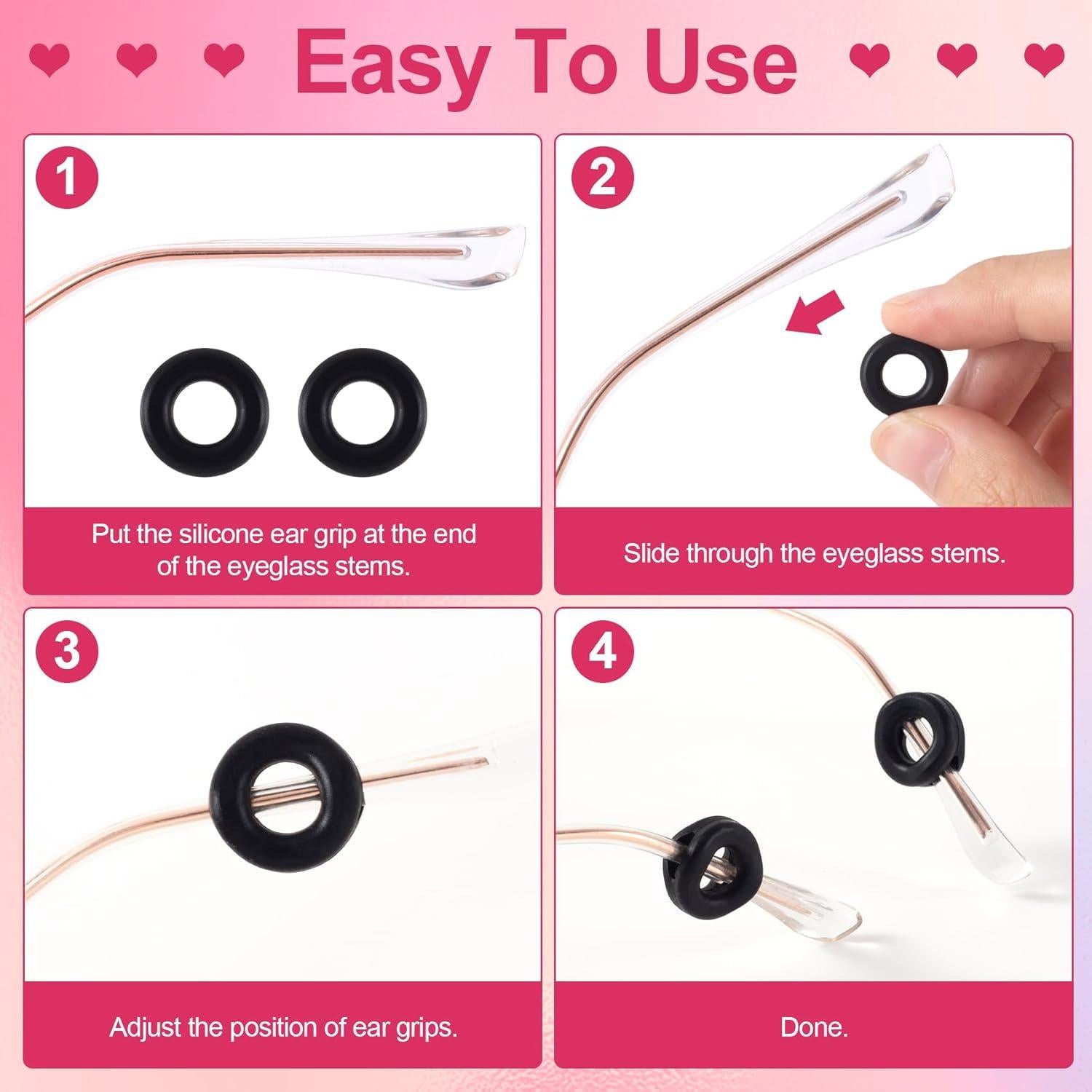 Easy To Use

1

Put the silicone ear grip at the end of the eyeglass stems.

2

Slide through the eyeglass stems.

3

Adjust the position of ear grips.

4

Done.