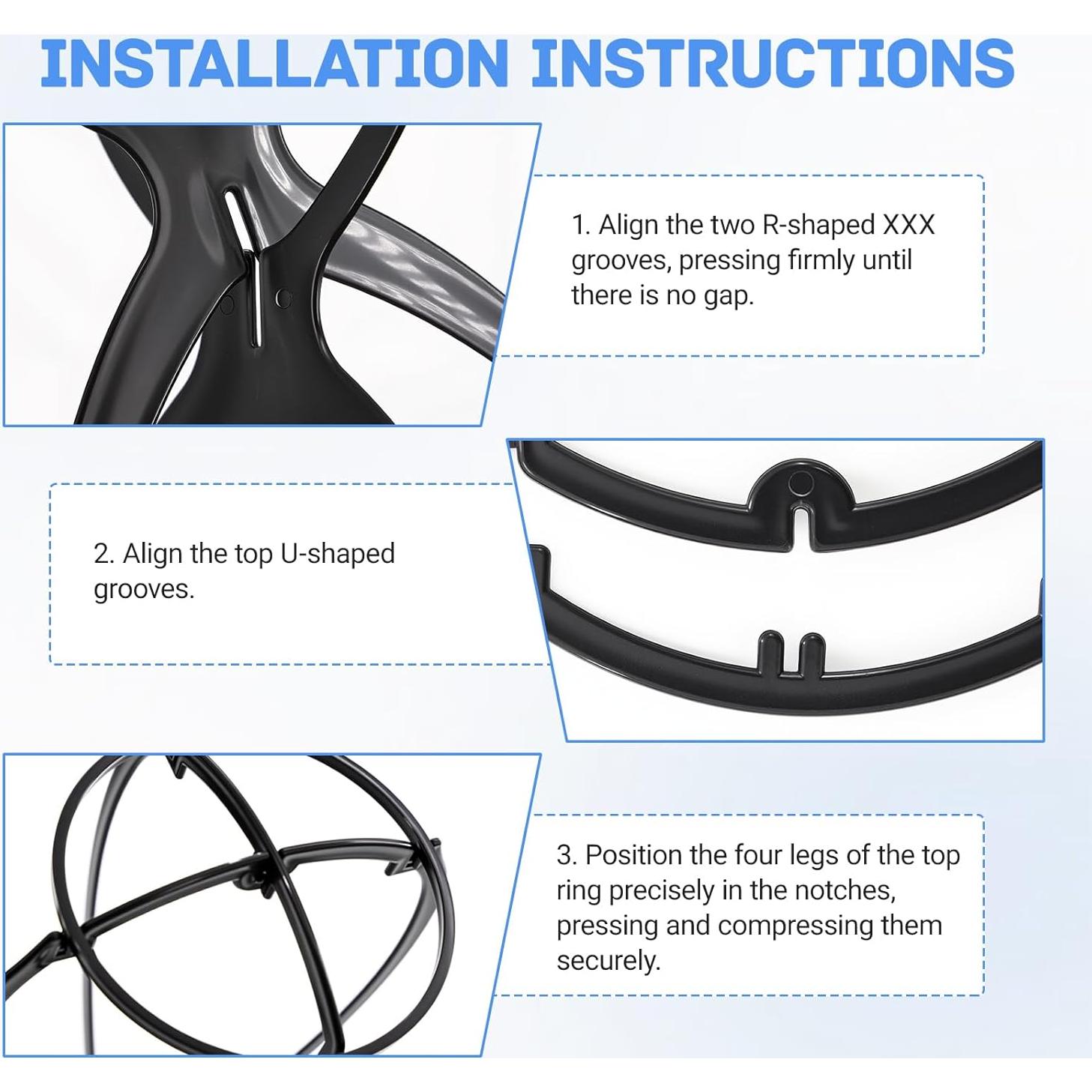 INSTALLATION INSTRUCTIONS

1. Align the two R-shaped XXX grooves, pressing firmly until there is no gap.

2. Align the top U-shaped grooves.

3. Position the four legs of the top ring precisely in the notches, pressing and compressing them securely.