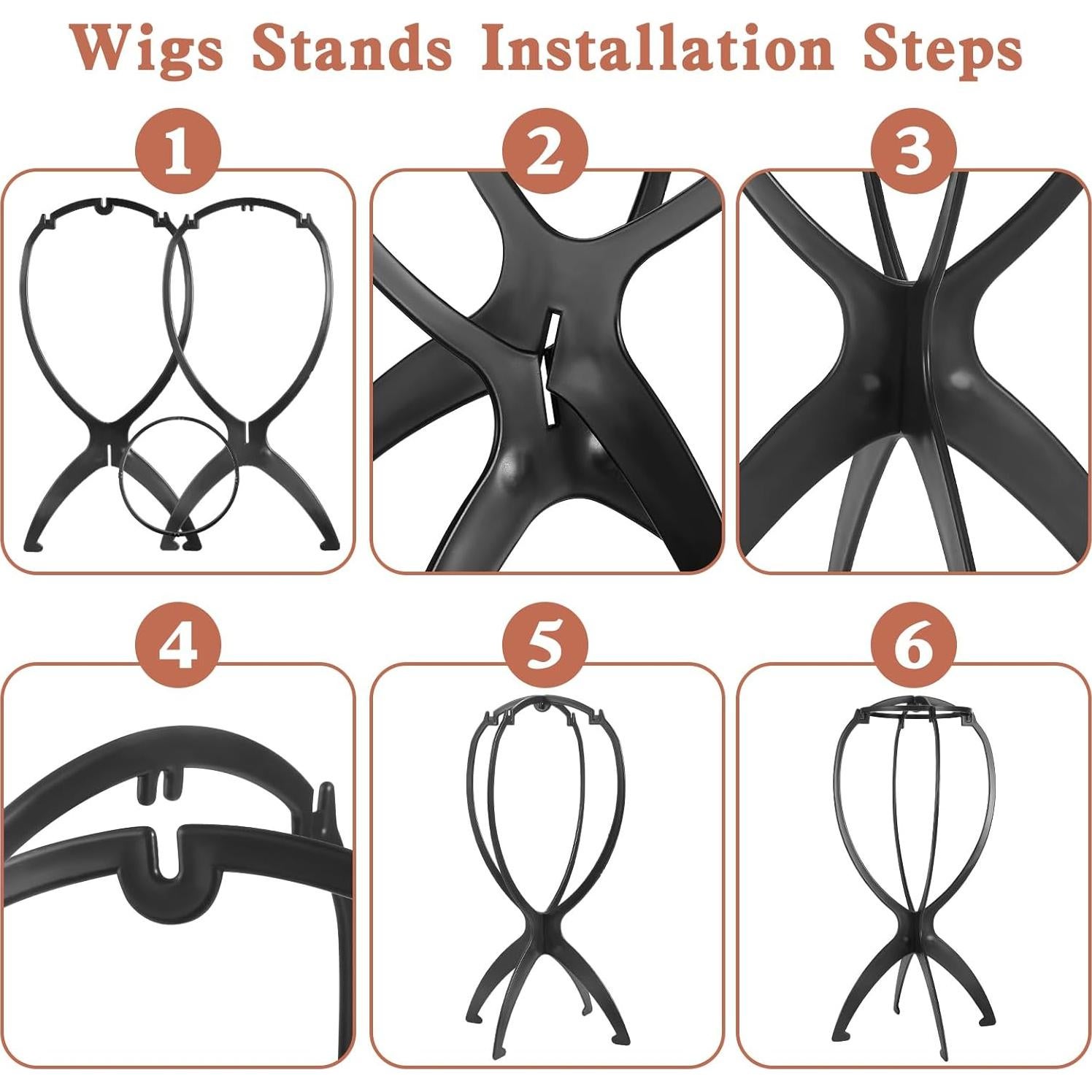 Wigs Stands Installation Steps

1

2

3

4

5

6