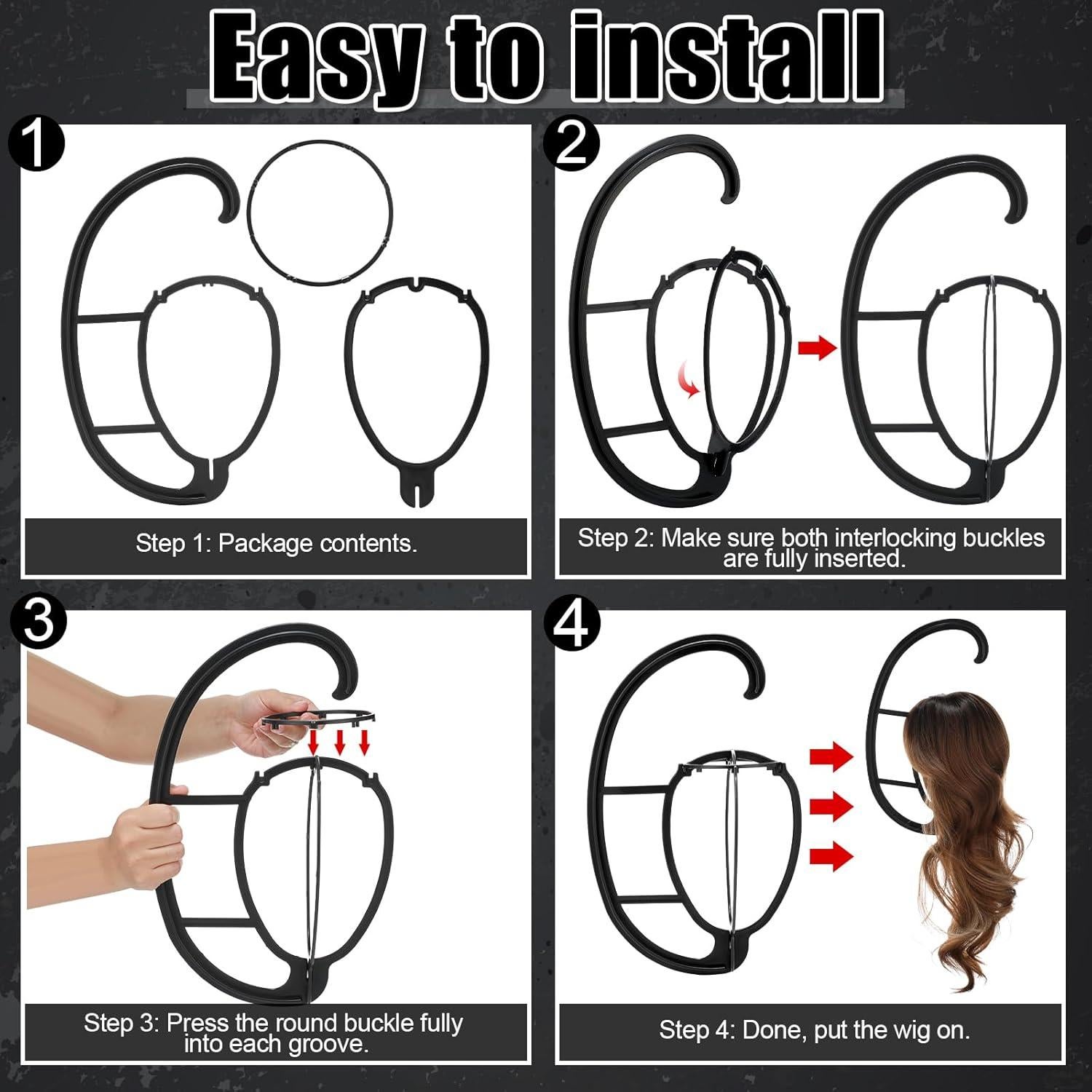 Easy to install

1

Step 1: Package contents.

2

Step 2: Make sure both interlocking buckles are fully inserted.

3

Step 3: Press the round buckle fully into each groove.

4

Step 4: Done, put the wig on.