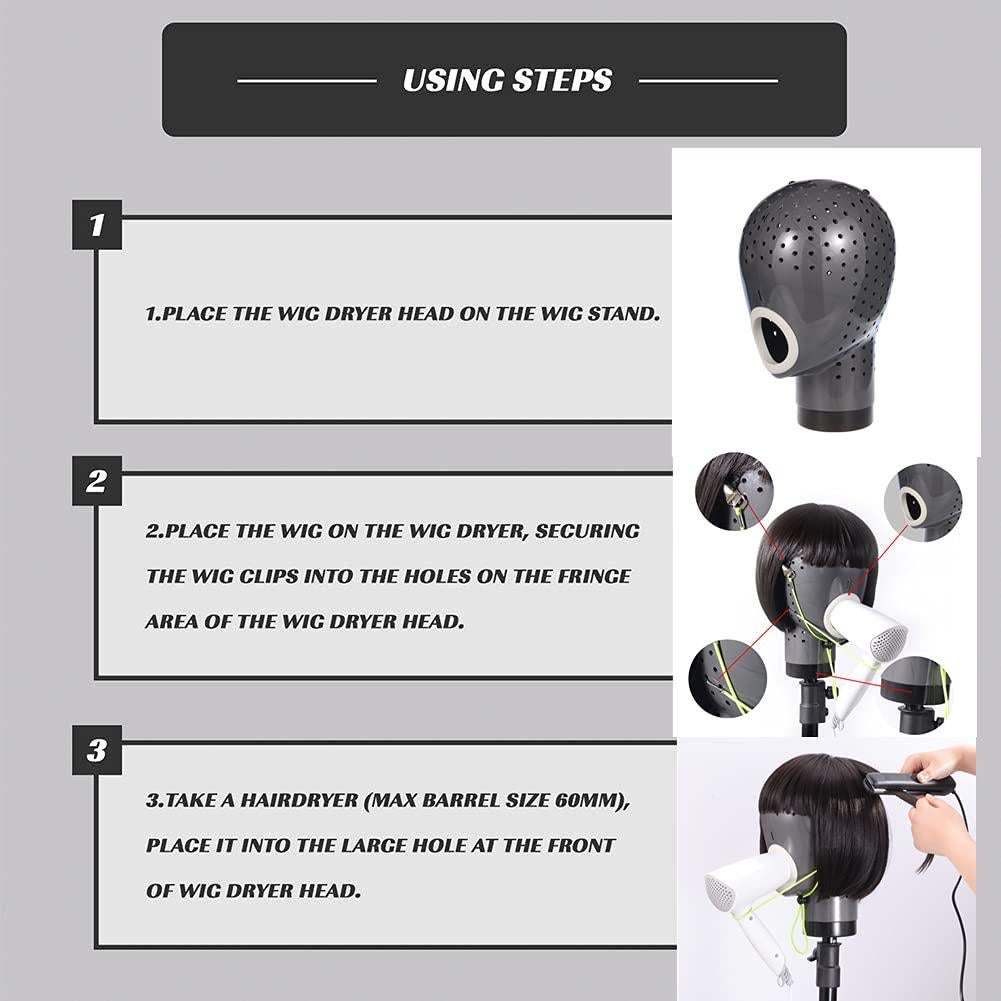 USING STEPS

1

1.PLACE THE WIG DRYER HEAD ON THE WIG STAND.

2

2.PLACE THE WIG ON THE WIG DRYER, SECURING THE WIG CLIPS INTO THE HOLES ON THE FRINGE AREA OF THE WIG DRYER HEAD.

3

3.TAKE A HAIRDRYER (MAX BARREL SIZE 60MM), PLACE IT INTO THE LARGE HOLE AT THE FRONT OF WIG DRYER HEAD.