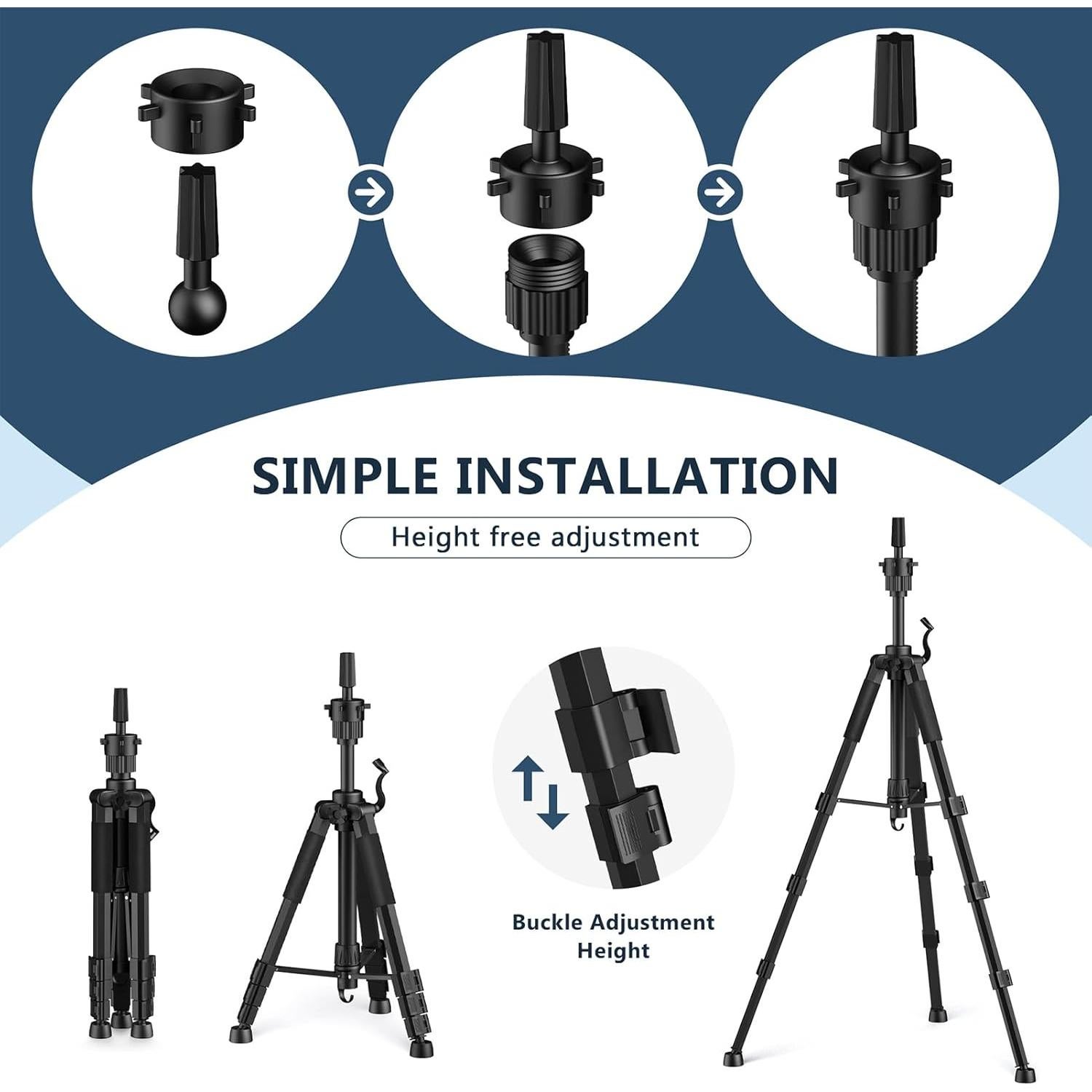 SIMPLE INSTALLATION

Height free adjustment

Buckle Adjustment Height