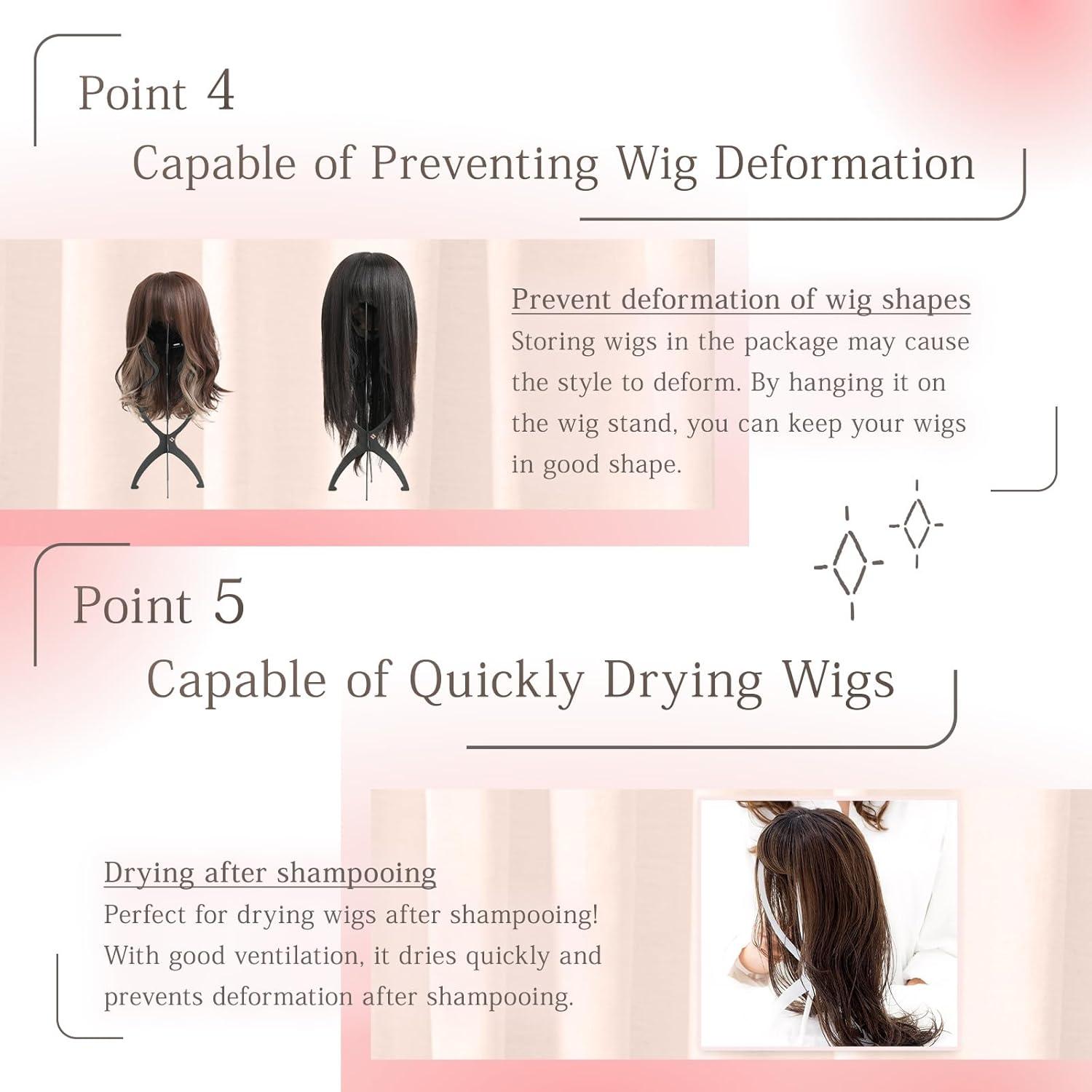 Point 4
Capable of Preventing Wig Deformation

Prevent deformation of wig shapes
Storing wigs in the package may cause the style to deform. By hanging it on the wig stand, you can keep your wigs in good shape.

Point 5
Capable of Quickly Drying Wigs

Drying after shampooing
Perfect for drying wigs after shampooing! With good ventilation, it dries quickly and prevents deformation after shampooing.