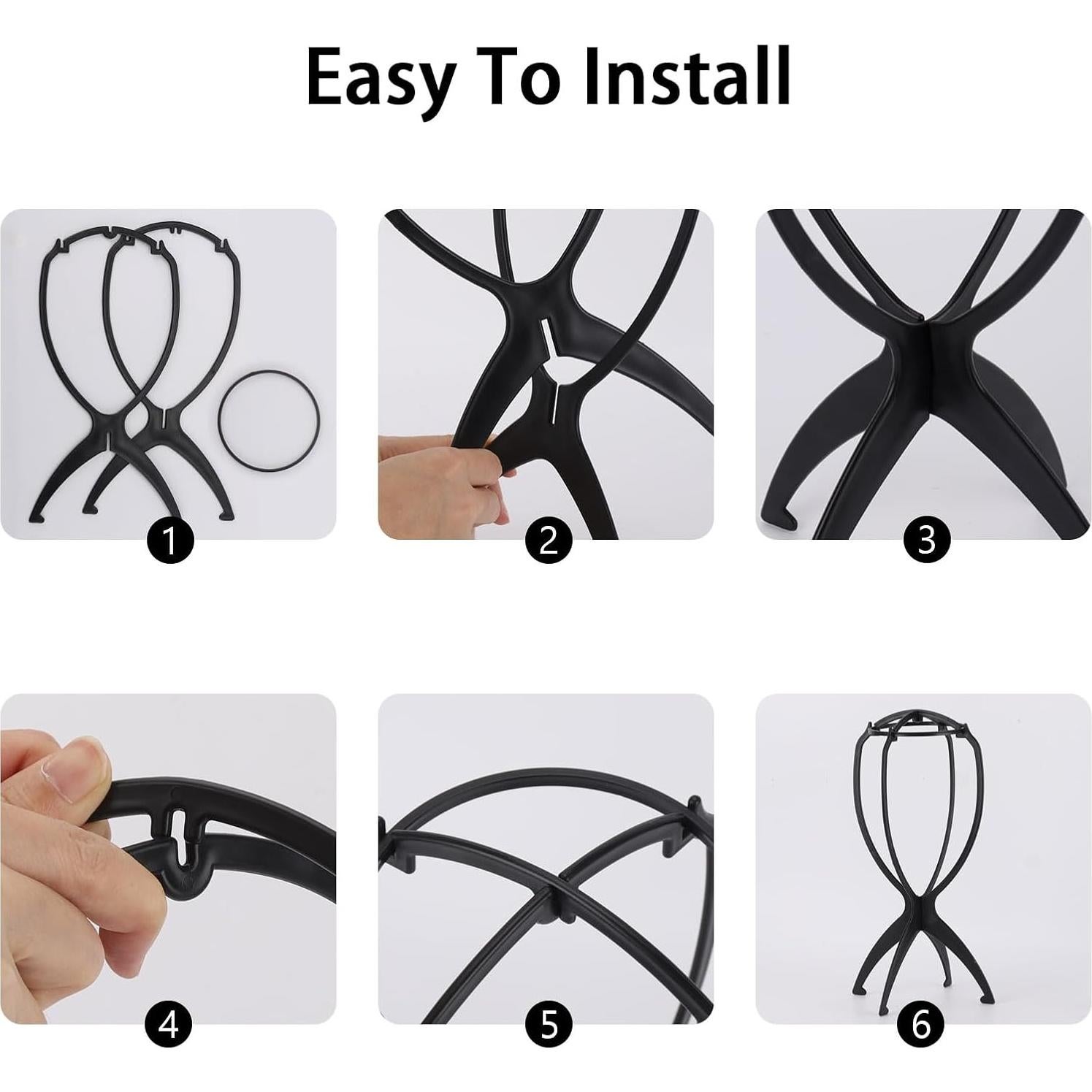 Easy To Install

1

2

3

4

5

6