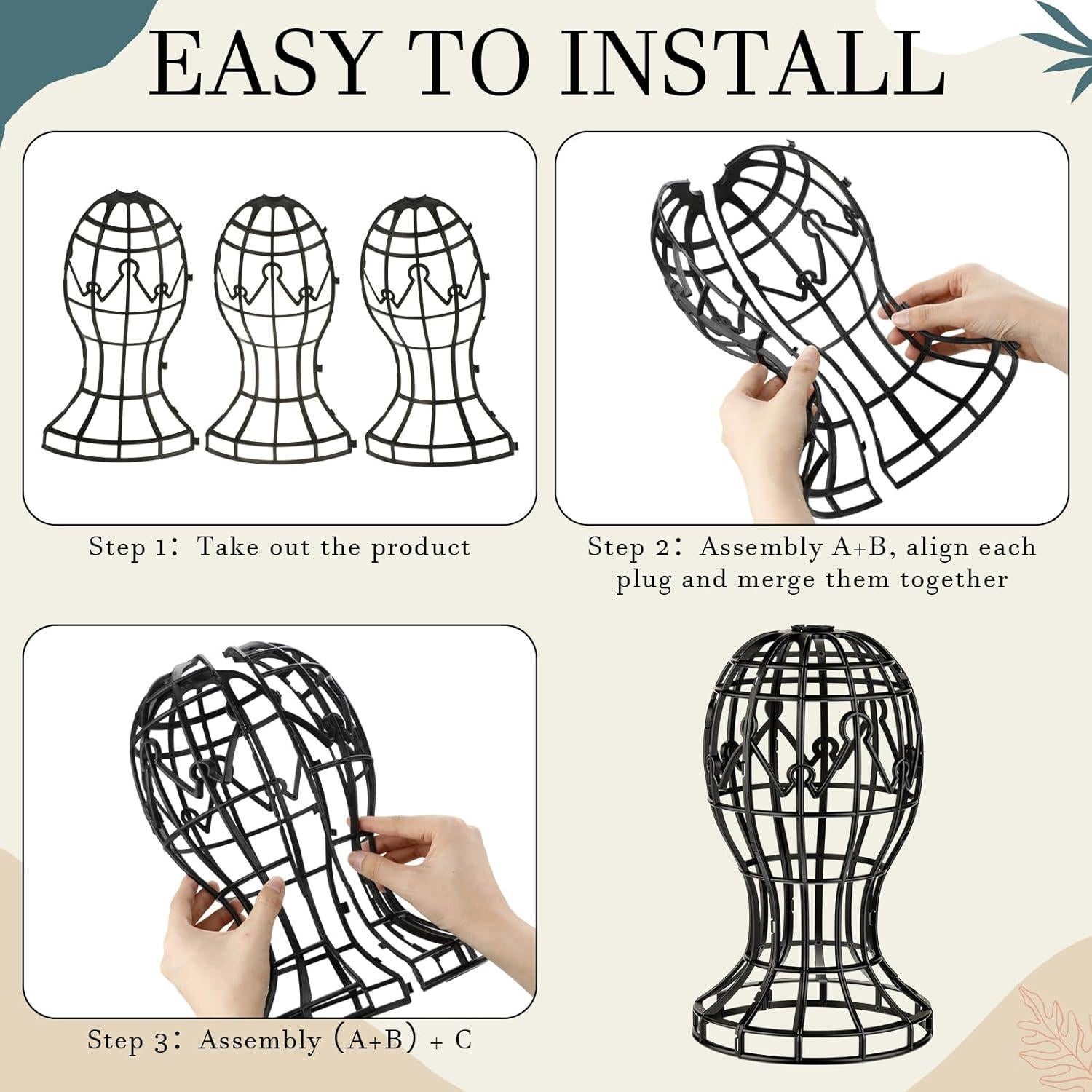 EASY TO INSTALL

Step 1： Take out the product

Step 2： Assembly A+B, align each plug and merge them together

Step 3： Assembly (A+B) + C