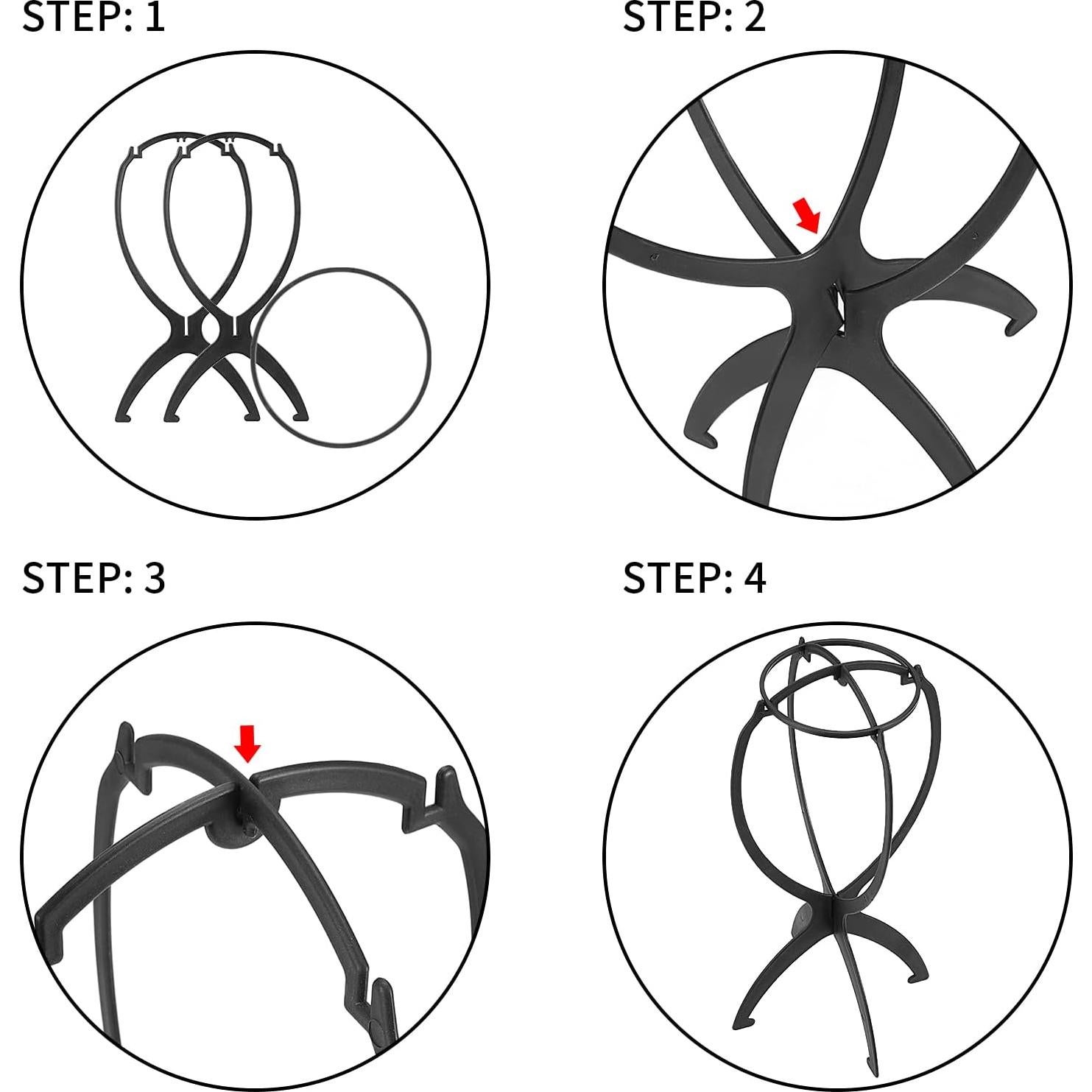 STEP: 1

STEP: 2

STEP: 3

STEP: 4