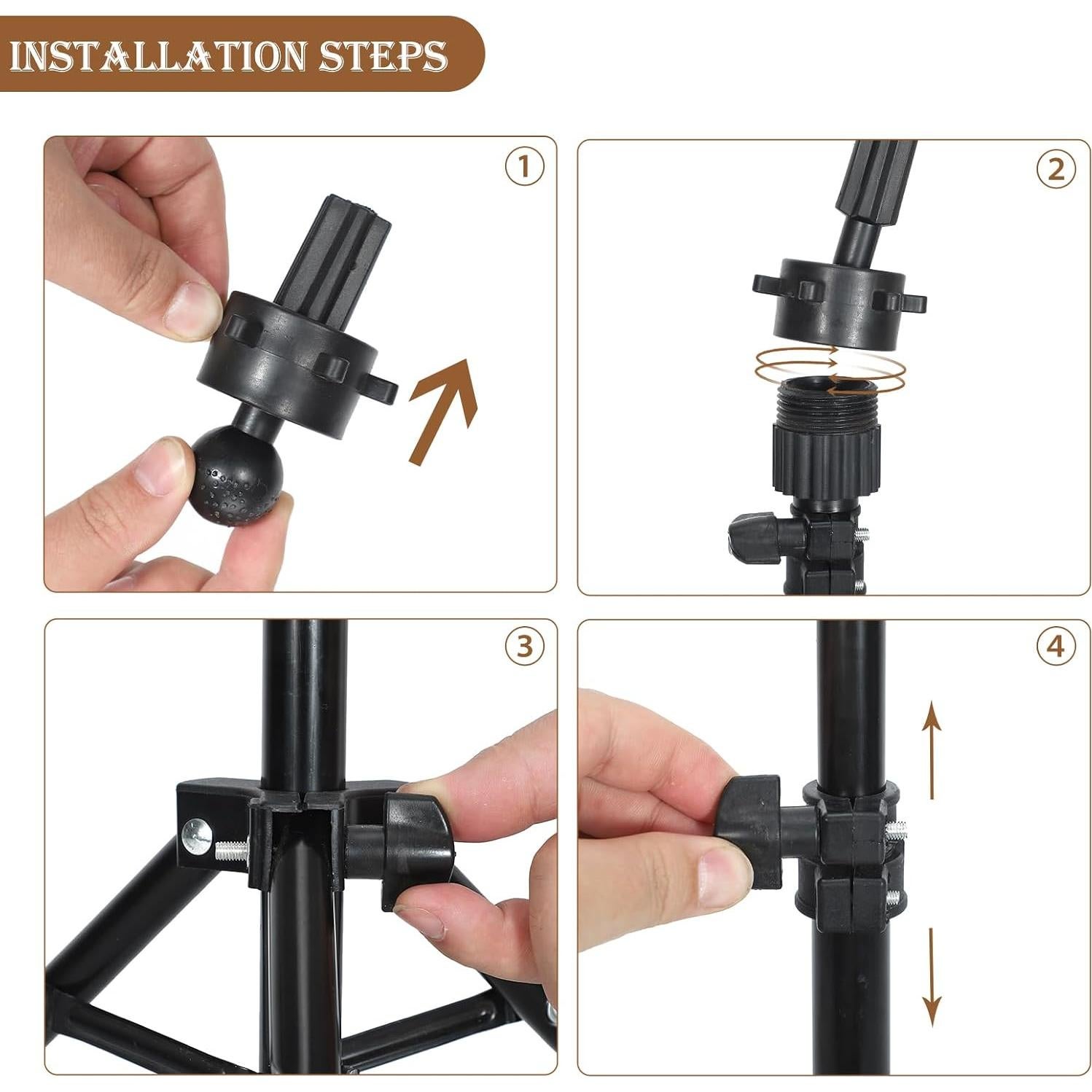 INSTALLATION STEPS

①

②

③

④