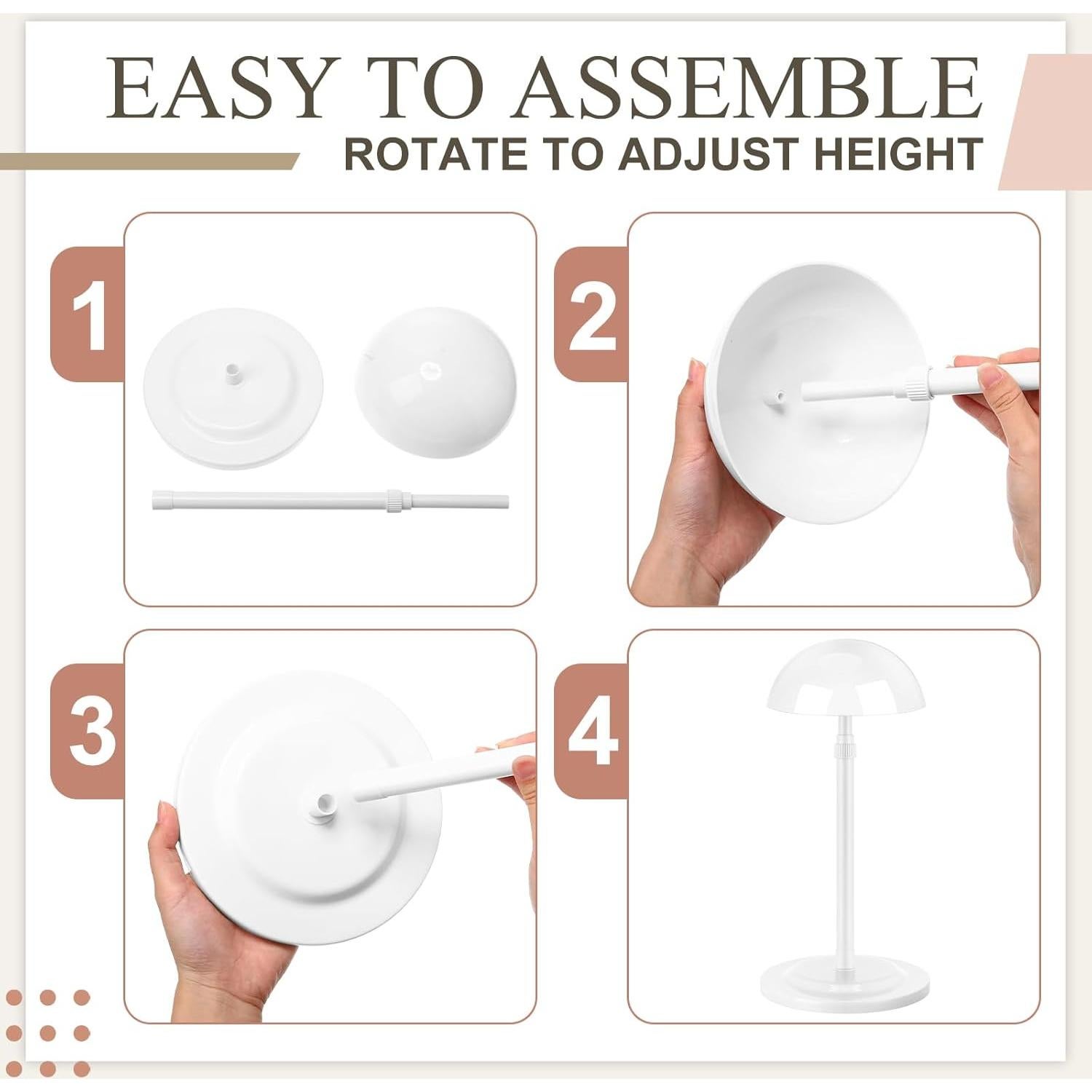 EASY TO ASSEMBLE
ROTATE TO ADJUST HEIGHT

1

2

3

4