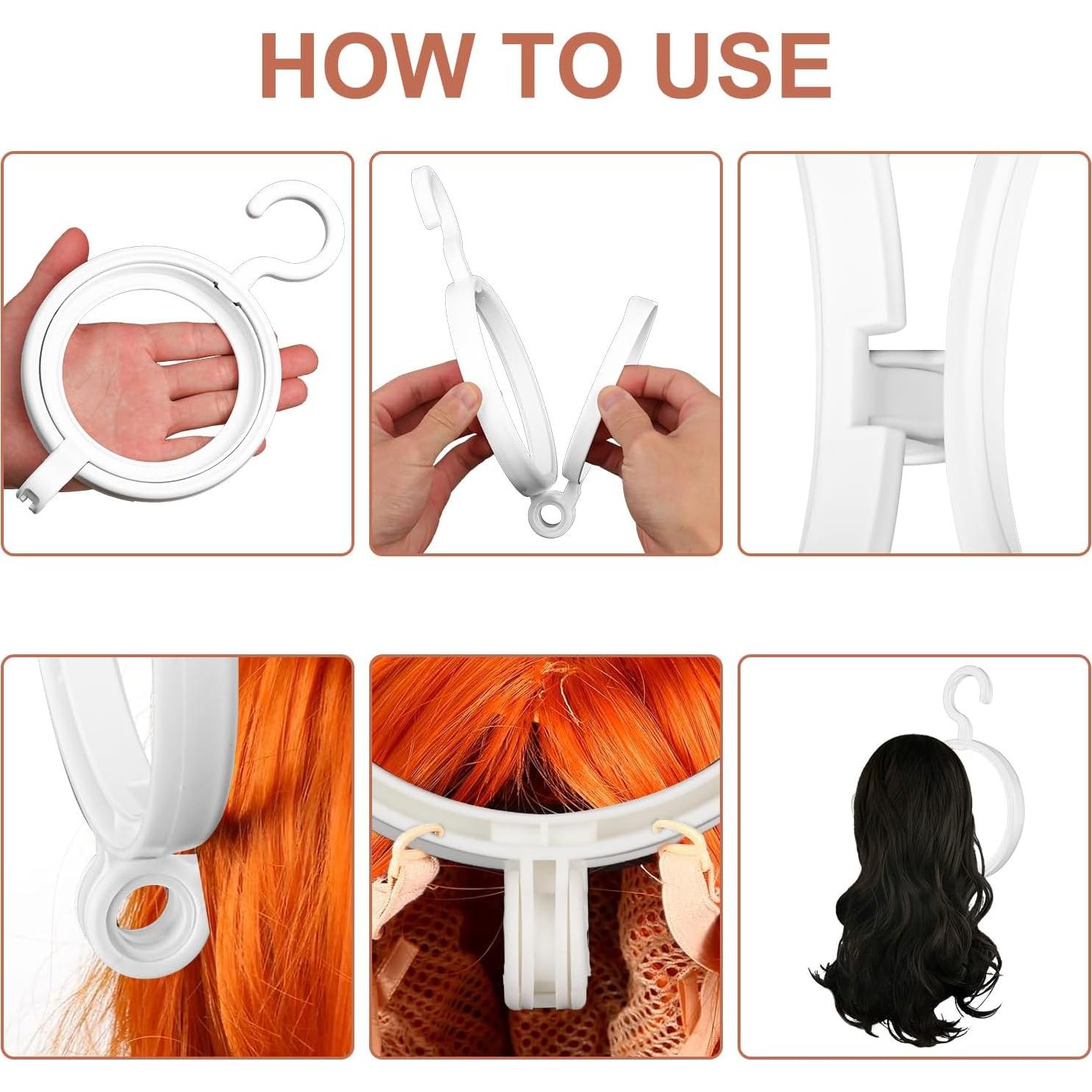 HOW TO USE