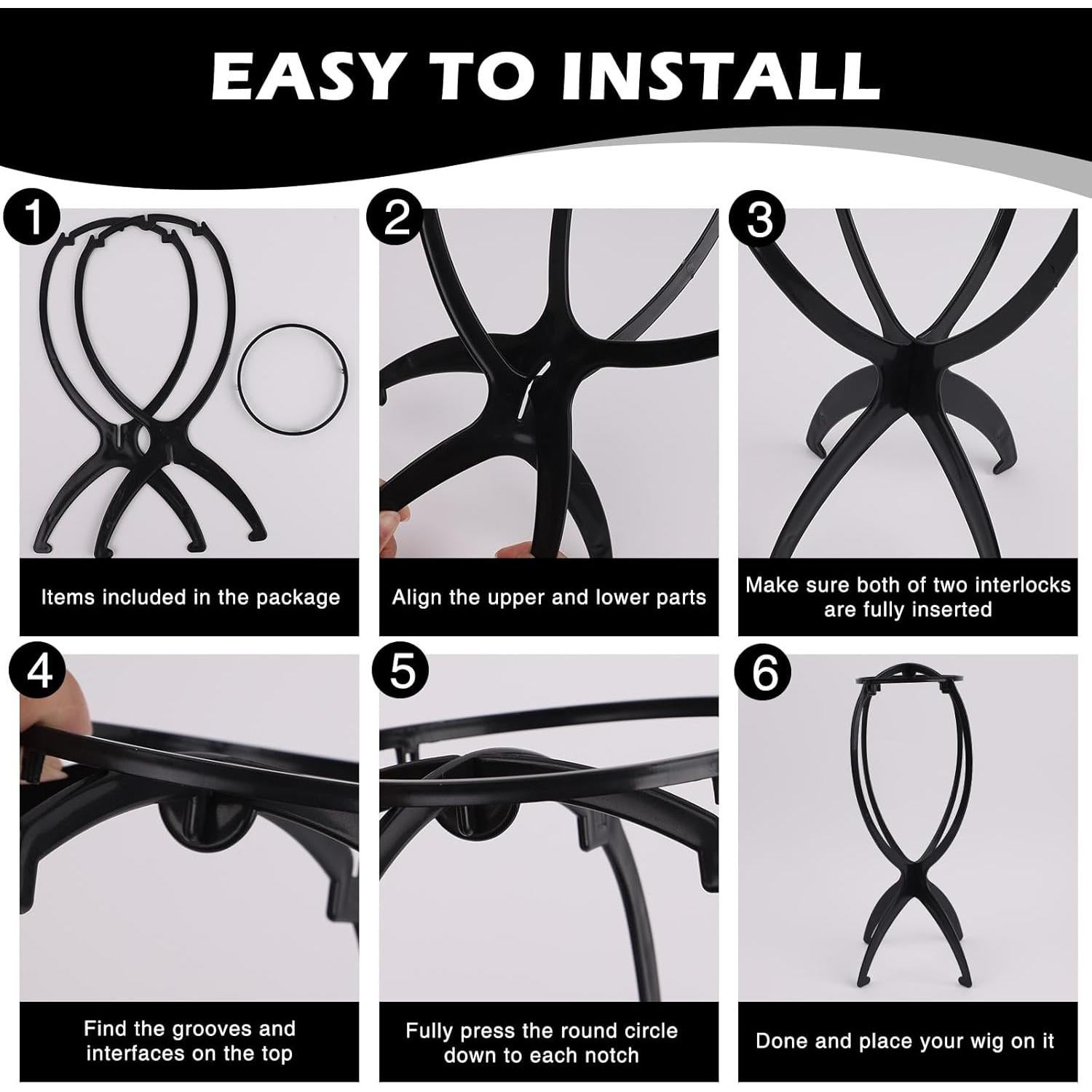 EASY TO INSTALL

1

Items included in the package

2

Align the upper and lower parts

3

Make sure both of two interlocks are fully inserted

4

Find the grooves and interfaces on the top

5

Fully press the round circle down to each notch

6

Done and place your wig on it