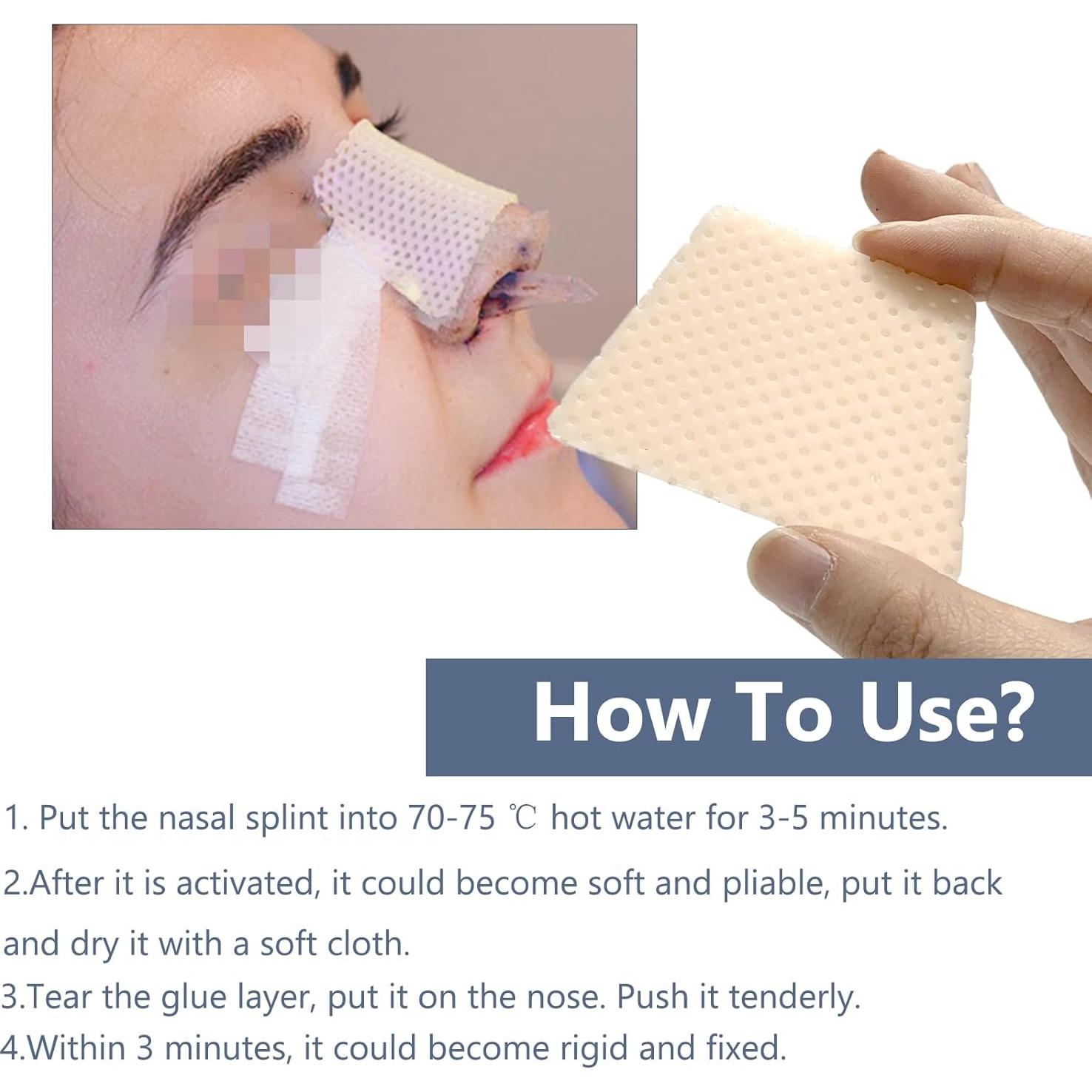 How To Use?

1. Put the nasal splint into 70-75 ℃ hot water for 3-5 minutes.

2.After it is activated, it could become soft and pliable, put it back and dry it with a soft cloth.

3.Tear the glue layer, put it on the nose. Push it tenderly.

4.Within 3 minutes, it could become rigid and fixed.