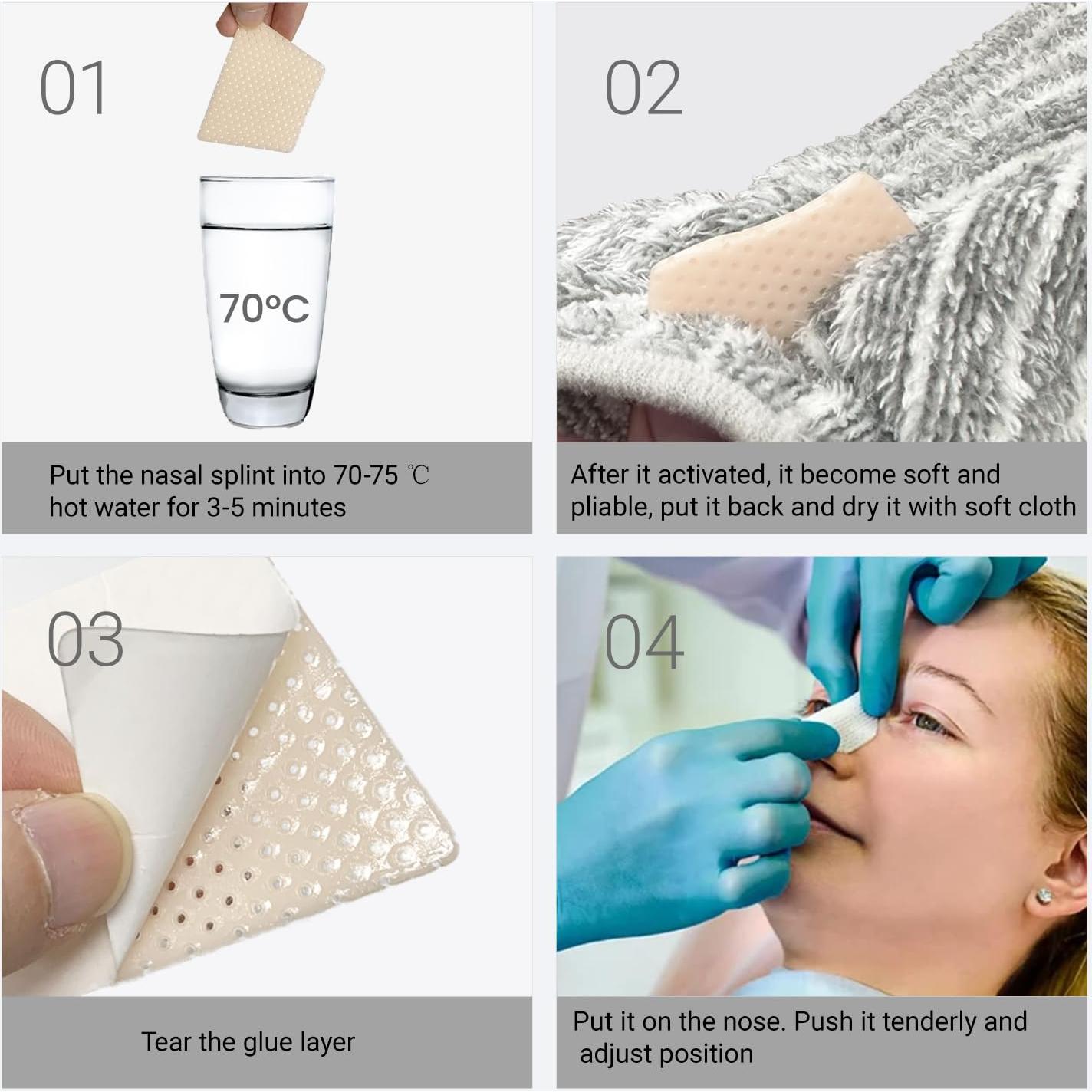 01

70ºC

Put the nasal splint into 70-75 ℃ hot water for 3-5 minutes

02

After it activated, it become soft and pliable, put it back and dry it with soft cloth

03

Tear the glue layer

04

Put it on the nose. Push it tenderly and adjust position