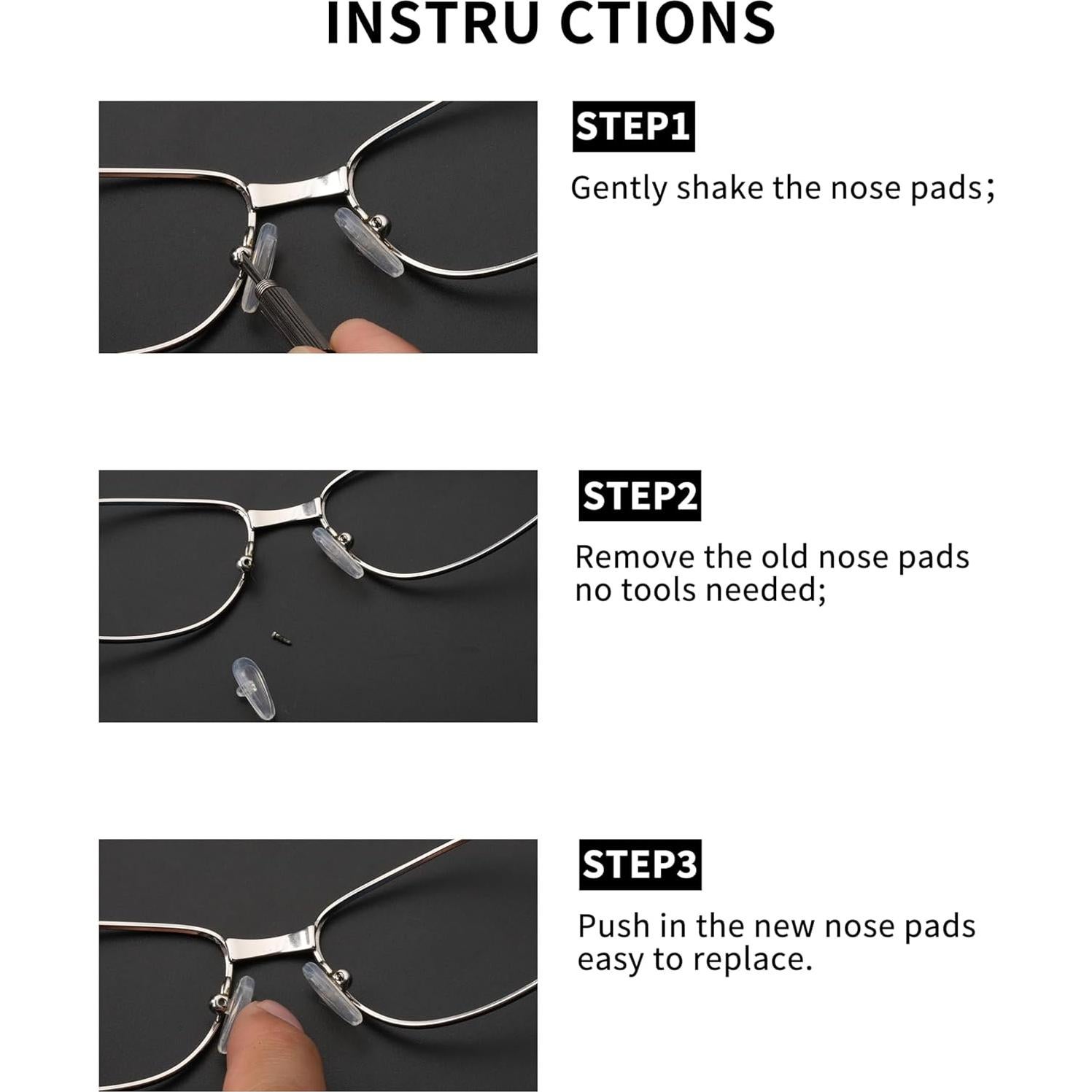 INSTRU CTIONS

STEP1

Gently shake the nose pads;

STEP2

Remove the old nose pads no tools needed;

STEP3

Push in the new nose pads easy to replace.