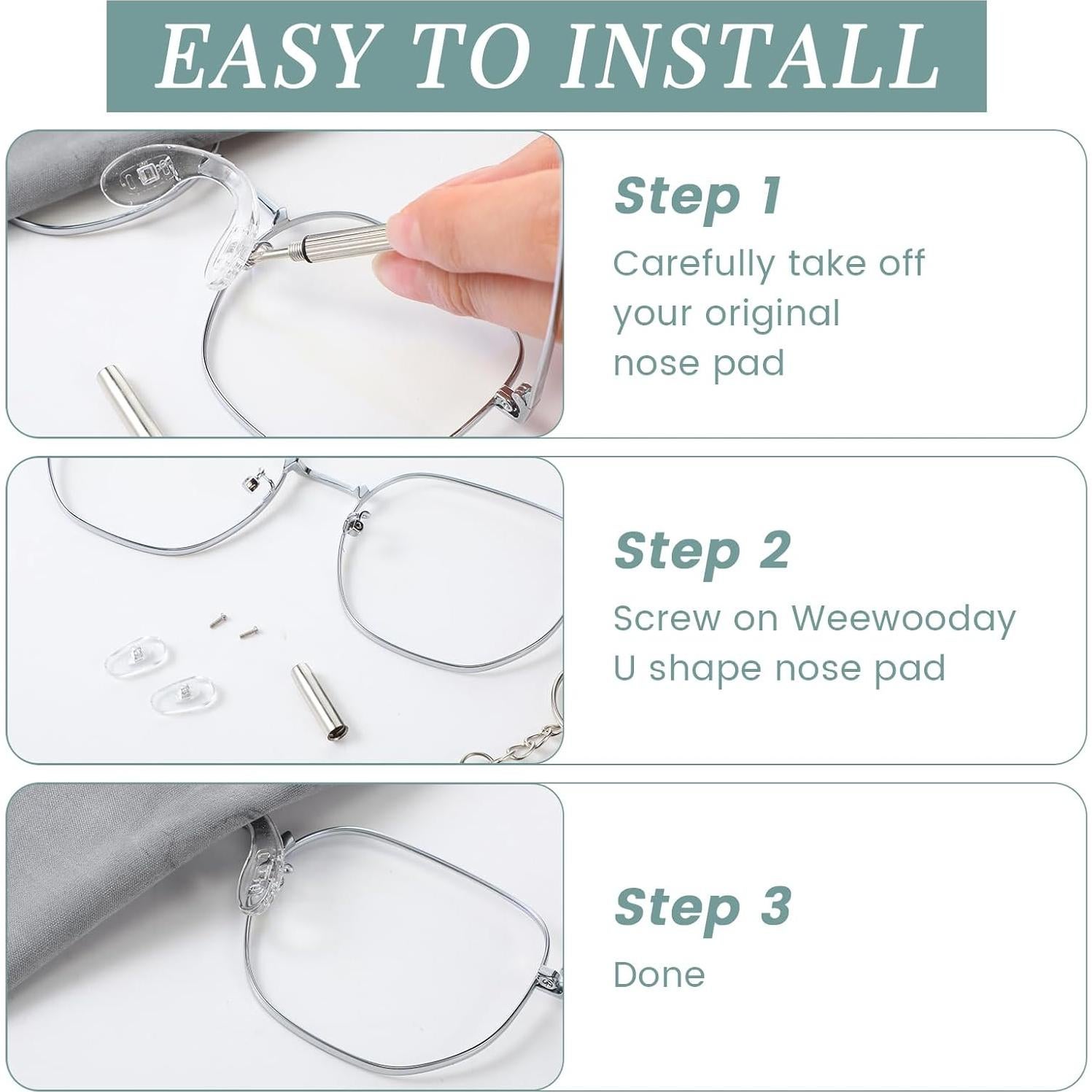 EASY TO INSTALL

Step 1
Carefully take off your original nose pad

Step 2
Screw on Weewooday U shape nose pad

Step 3
Done