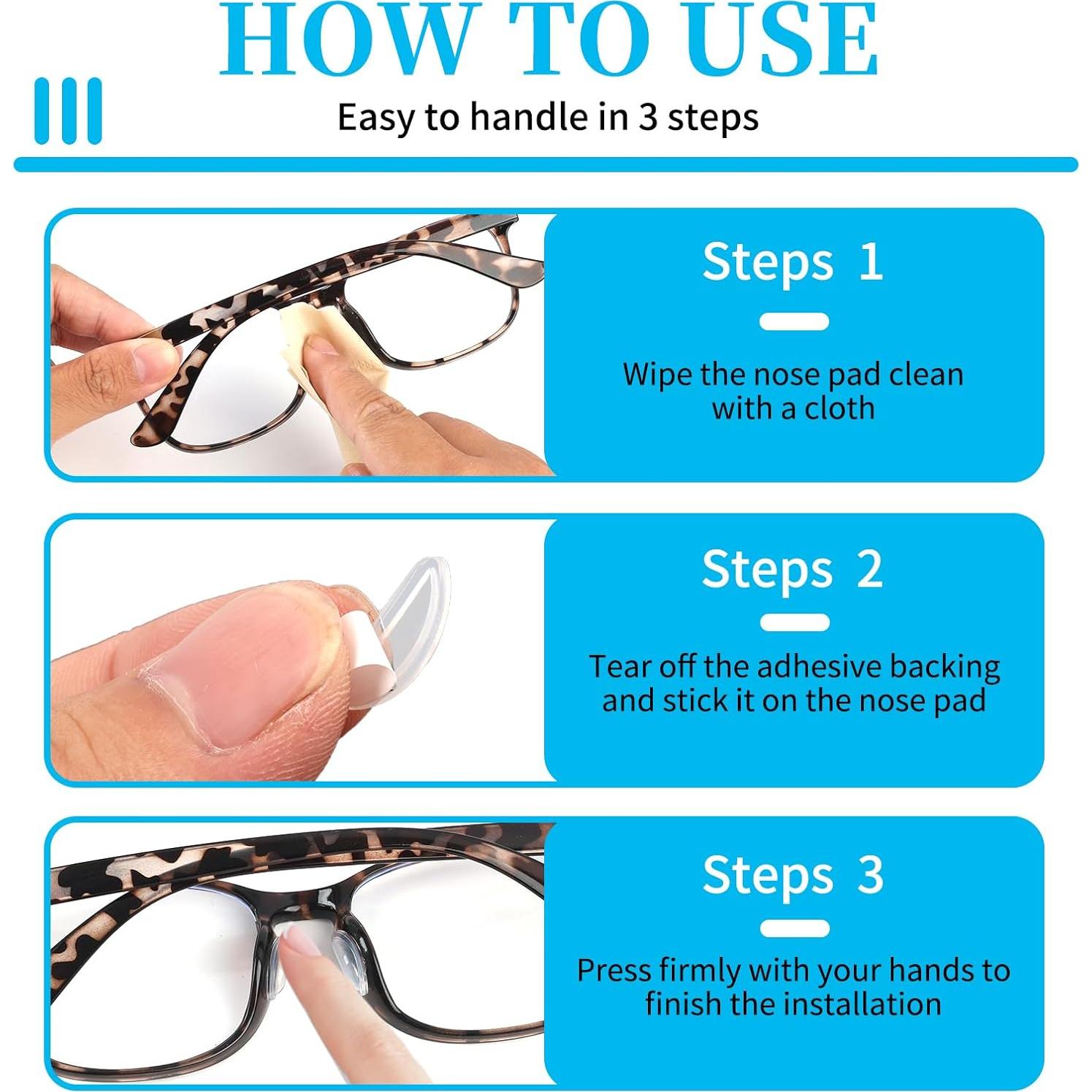 HOW TO USE

Easy to handle in 3 steps

Steps 1

Wipe the nose pad clean with a cloth

Steps 2

Tear off the adhesive backing and stick it on the nose pad

Steps 3

Press firmly with your hands to finish the installation