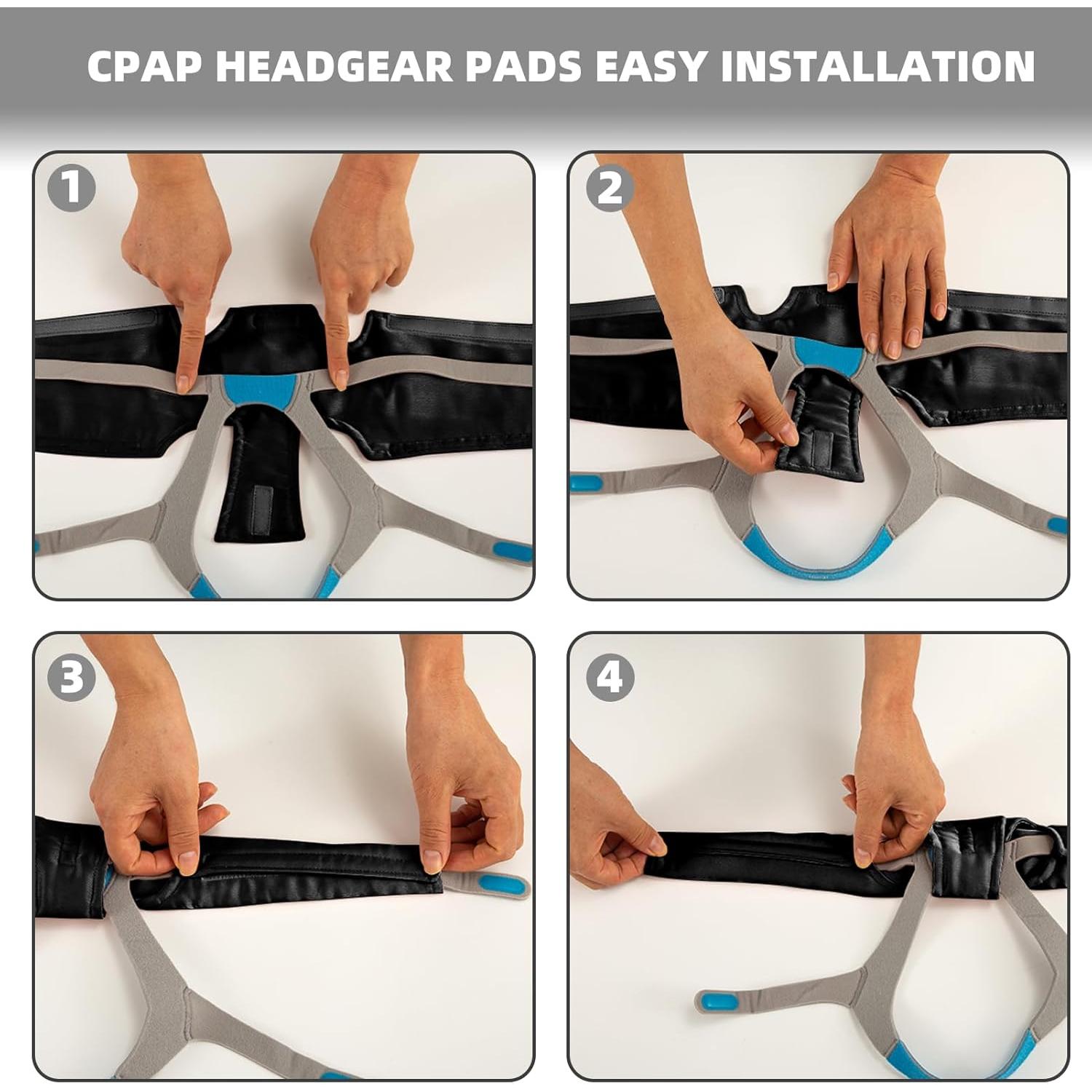 CPAP HEADGEAR PADS EASY INSTALLATION

1

2

3

4