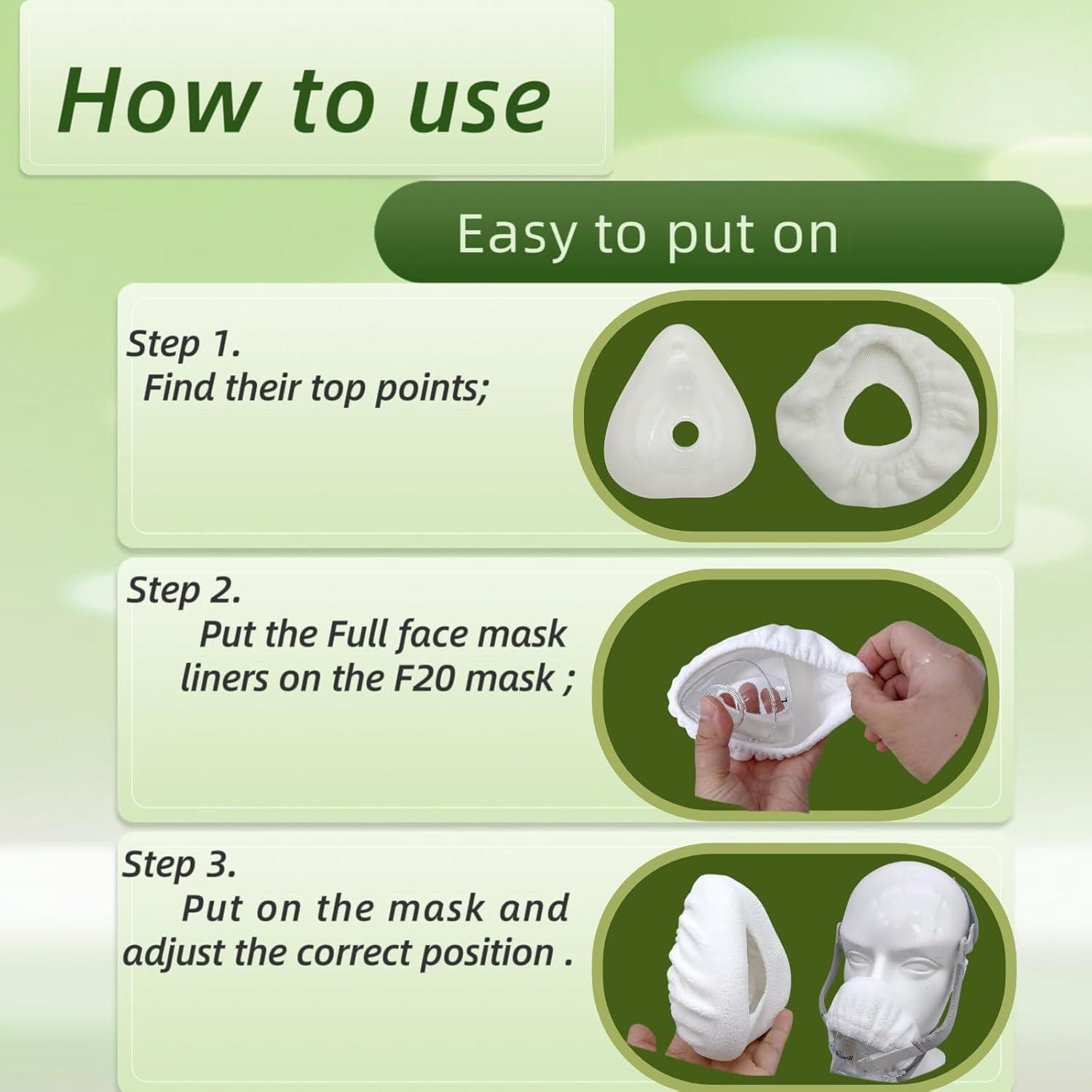 How to use

Easy to put on

Step 1.
Find their top points;

Step 2.
Put the Full face mask liners on the F20 mask ;

Step 3.
Put on the mask and adjust the correct position .