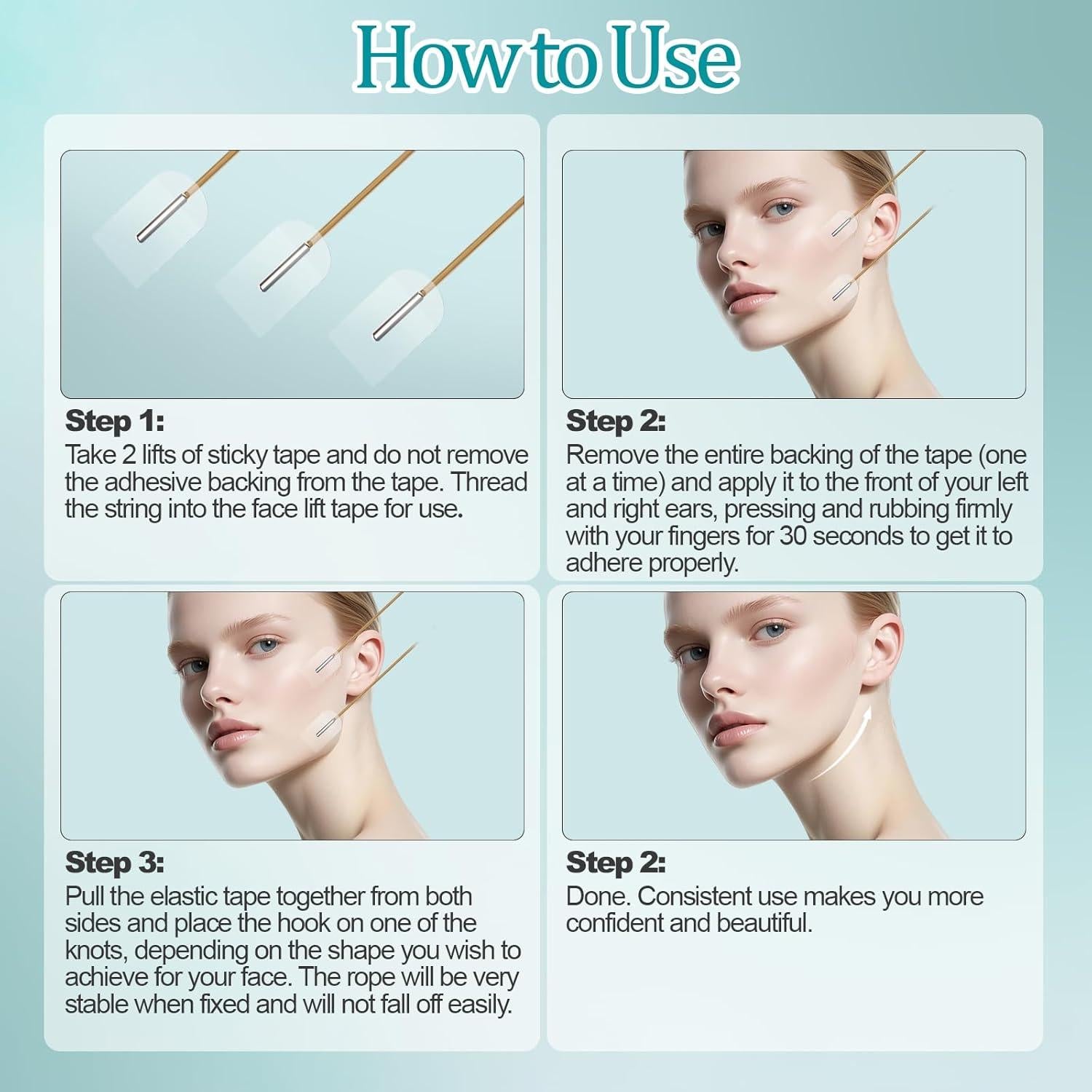 How to Use

Step 1:
Take 2 lifts of sticky tape and do not remove the adhesive backing from the tape. Thread the string into the face lift tape for use.

Step 2:
Remove the entire backing of the tape (one at a time) and apply it to the front of your left and right ears, pressing and rubbing firmly with your fingers for 30 seconds to get it to adhere properly.

Step 3:
Pull the elastic tape together from both sides and place the hook on one of the knots, depending on the shape you wish to achieve for your face. The rope will be very stable when fixed and will not fall off easily.

Step 2:
Done. Consistent use makes you more confident and beautiful.