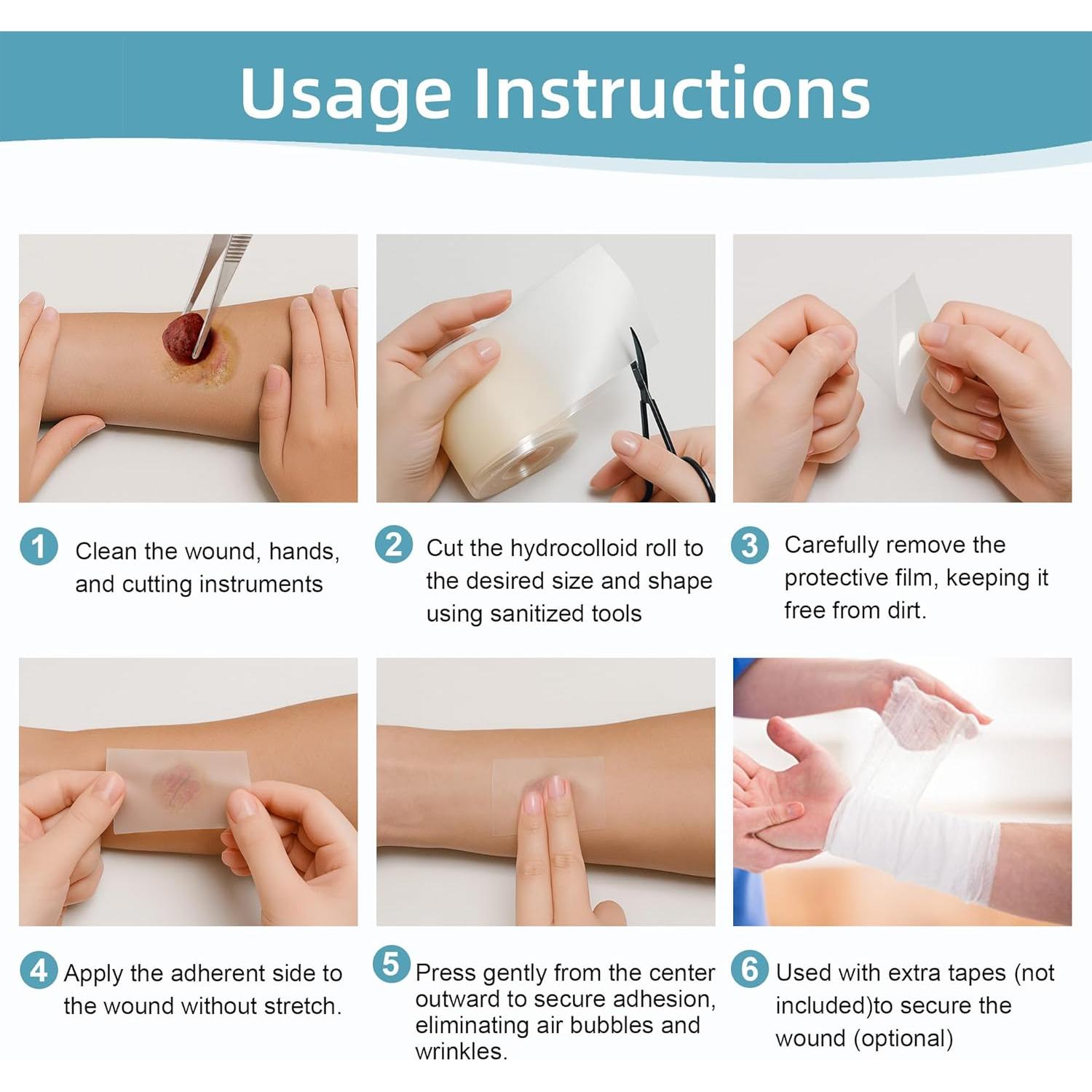 Usage Instructions

1 Clean the wound, hands, and cutting instruments

2 Cut the hydrocolloid roll to the desired size and shape using sanitized tools

3 Carefully remove the protective film, keeping it free from dirt.

4 Apply the adherent side to the wound without stretch.

5 Press gently from the center outward to secure adhesion, eliminating air bubbles and wrinkles.

6 Used with extra tapes (not included)to secure the wound (optional)