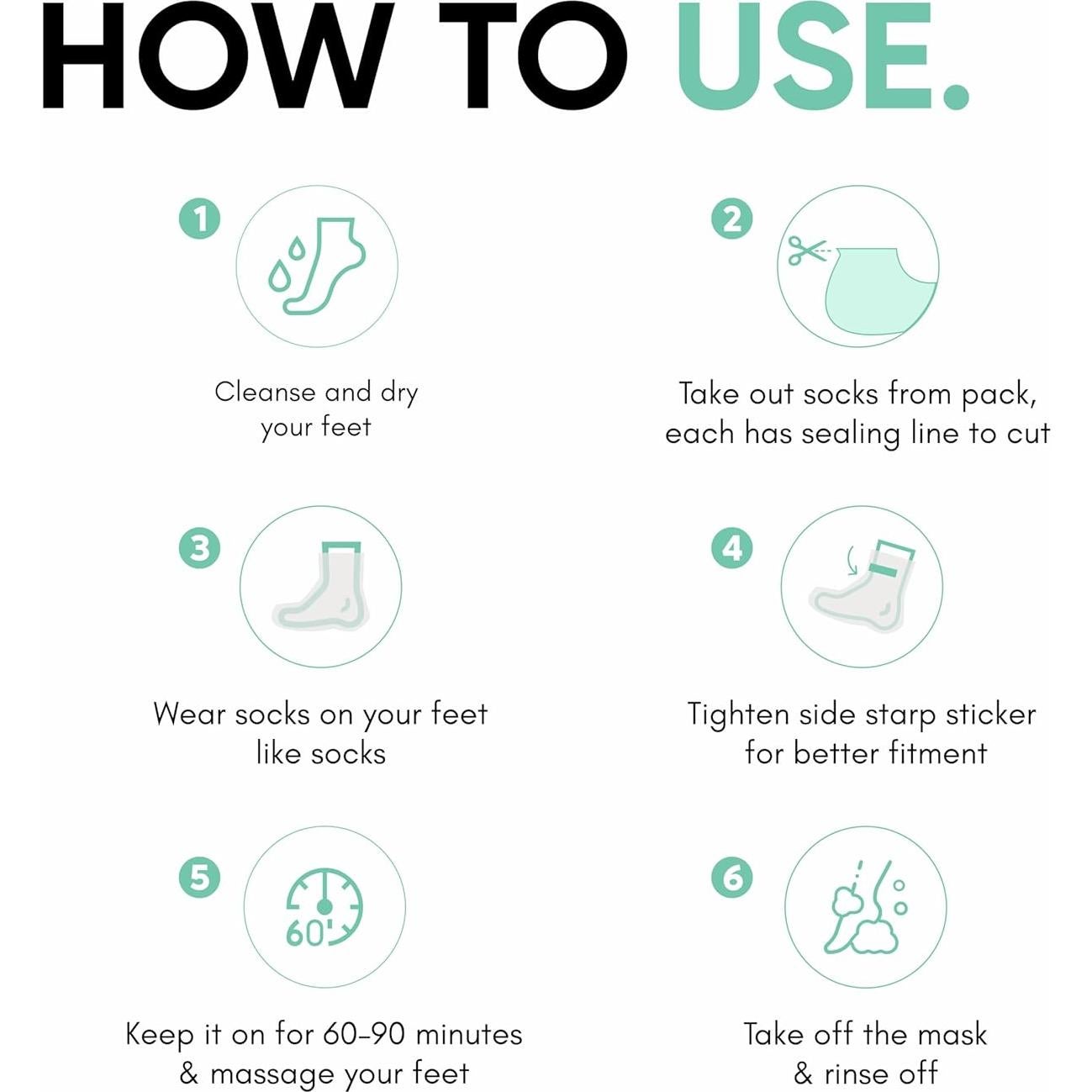 HOW TO USE.

1

Cleanse and dry your feet

2

Take out socks from pack, each has sealing line to cut

3

Wear socks on your feet like socks

4

Tighten side starp sticker for better fitment

5

60'

Keep it on for 60-90 minutes & massage your feet

6

Take off the mask & rinse off