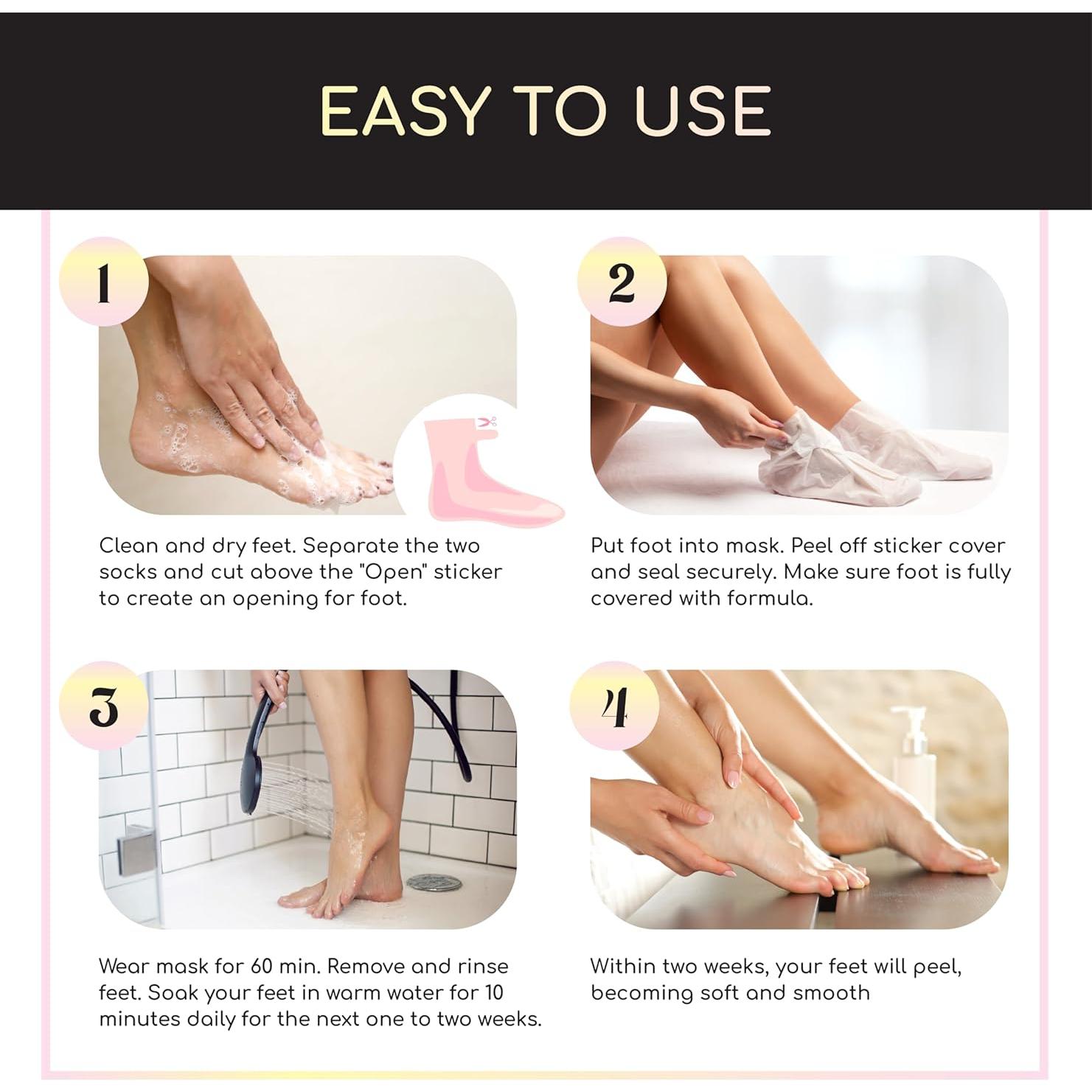 EASY TO USE

1

Clean and dry feet. Separate the two socks and cut above the "Open" sticker to create an opening for foot.

2

Put foot into mask. Peel off sticker cover and seal securely. Make sure foot is fully covered with formula.

3

Wear mask for 60 min. Remove and rinse feet. Soak your feet in warm water for 10 minutes daily for the next one to two weeks.

4

Within two weeks, your feet will peel, becoming soft and smooth