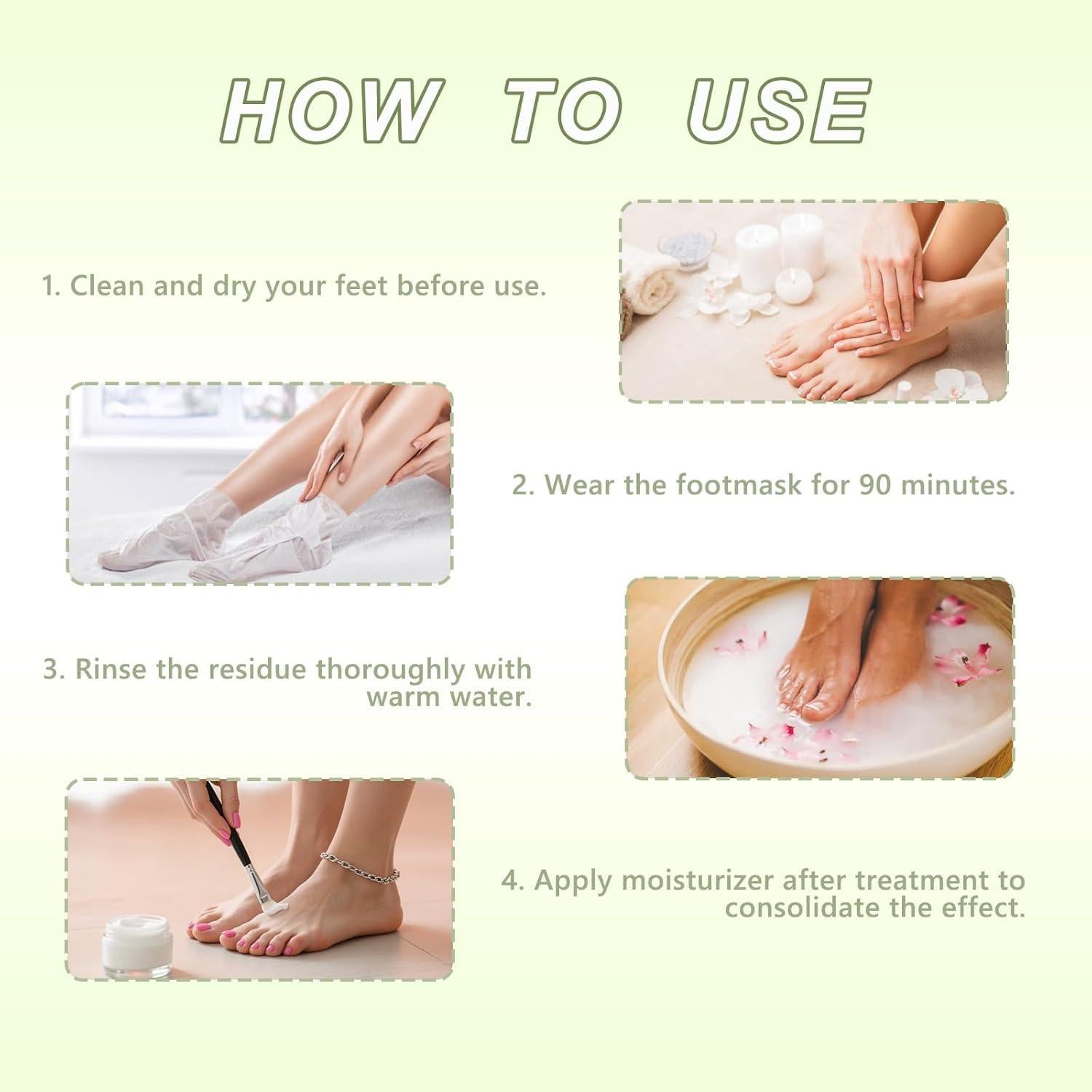 HOW TO USE

1. Clean and dry your feet before use.

2. Wear the footmask for 90 minutes.

3. Rinse the residue thoroughly with warm water.

4. Apply moisturizer after treatment to consolidate the effect.