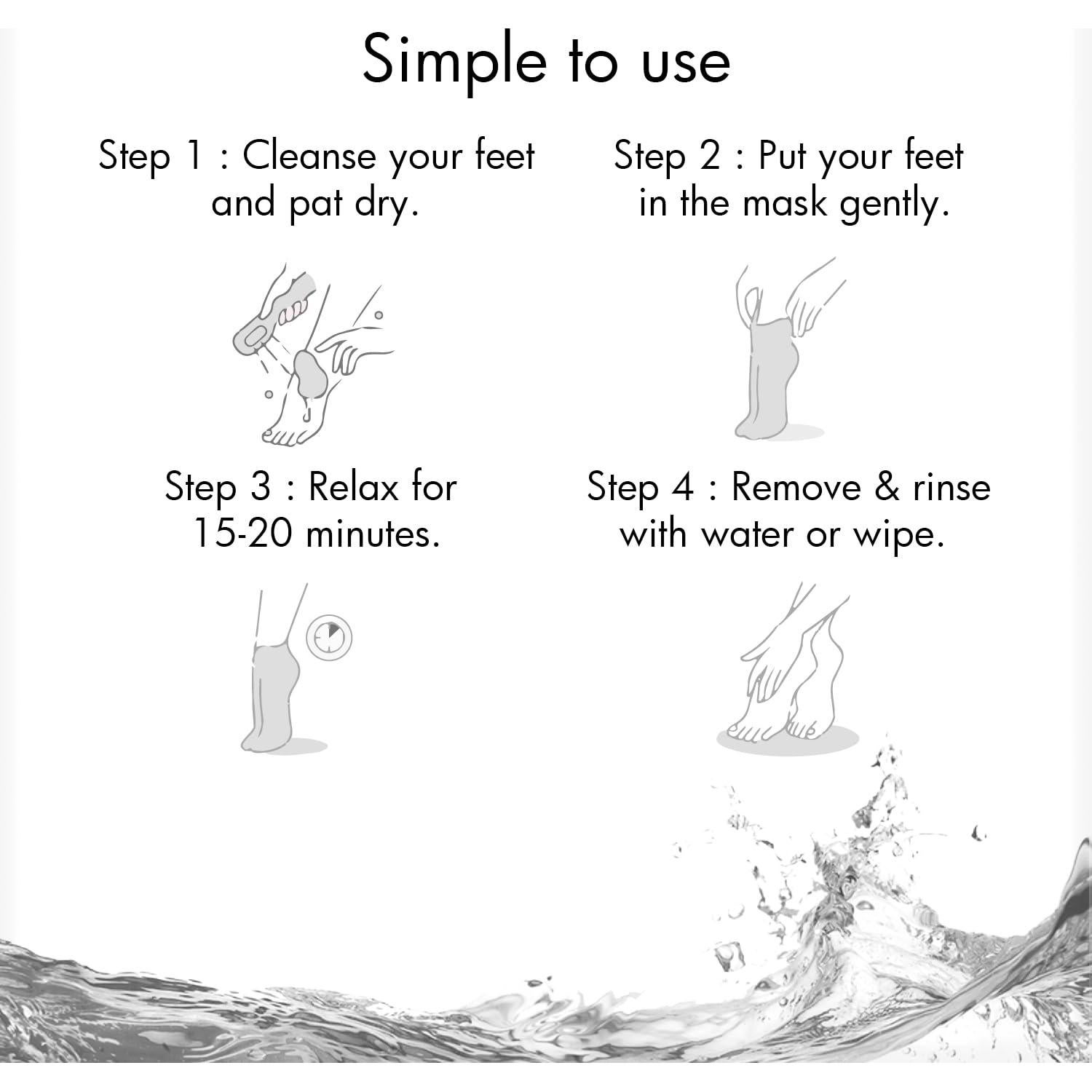 Simple to use

Step 1 : Cleanse your feet and pat dry.

Step 2 : Put your feet in the mask gently.

Step 3 : Relax for 15-20 minutes.

Step 4 : Remove & rinse with water or wipe.