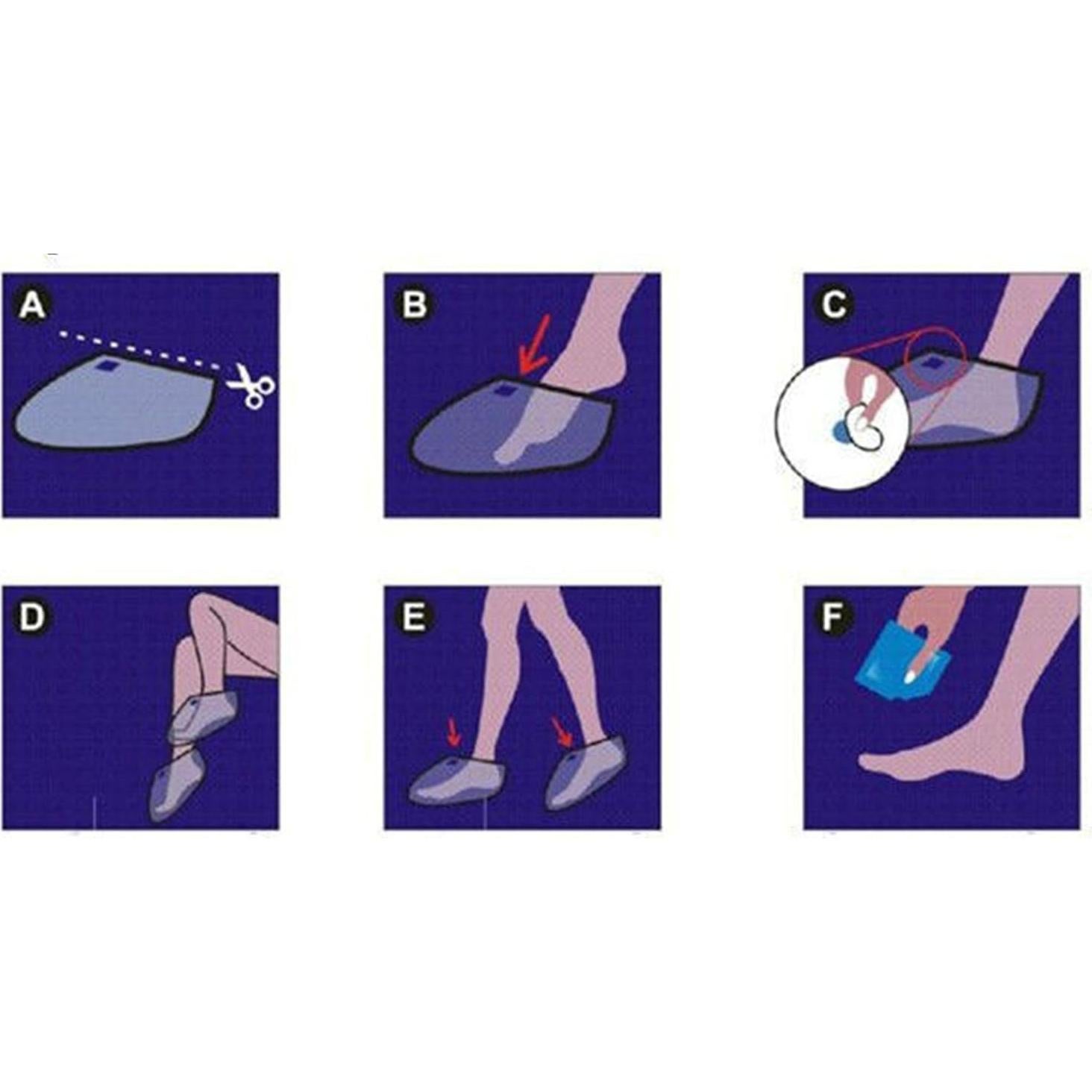 A

B

C

D

E

F