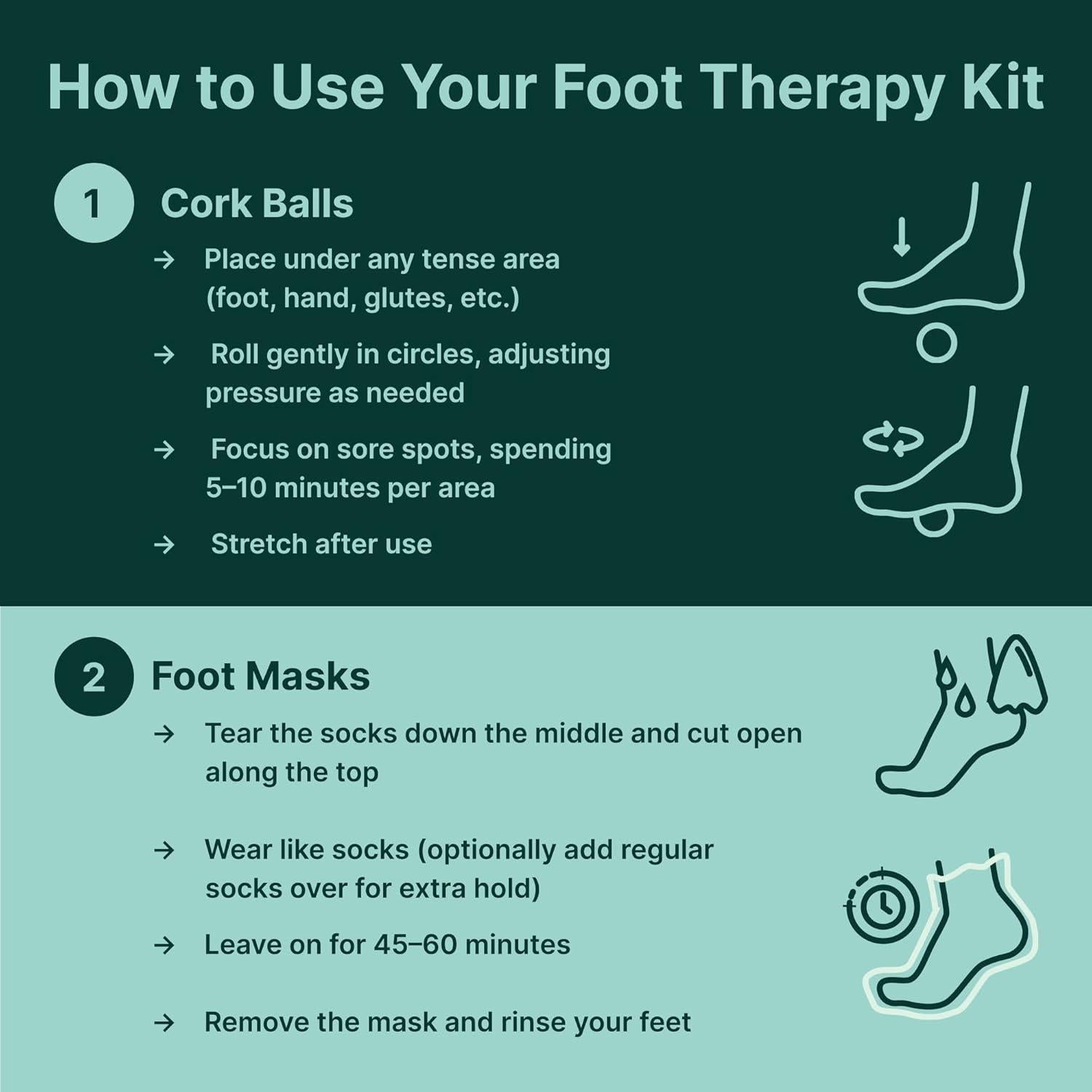 How to Use Your Foot Therapy Kit

1 Cork Balls

→ Place under any tense area (foot, hand, glutes, etc.)

→ Roll gently in circles, adjusting pressure as needed

→ Focus on sore spots, spending 5–10 minutes per area

→ Stretch after use

2 Foot Masks

→ Tear the socks down the middle and cut open along the top

→ Wear like socks (optionally add regular socks over for extra hold)

→ Leave on for 45–60 minutes

→ Remove the mask and rinse your feet