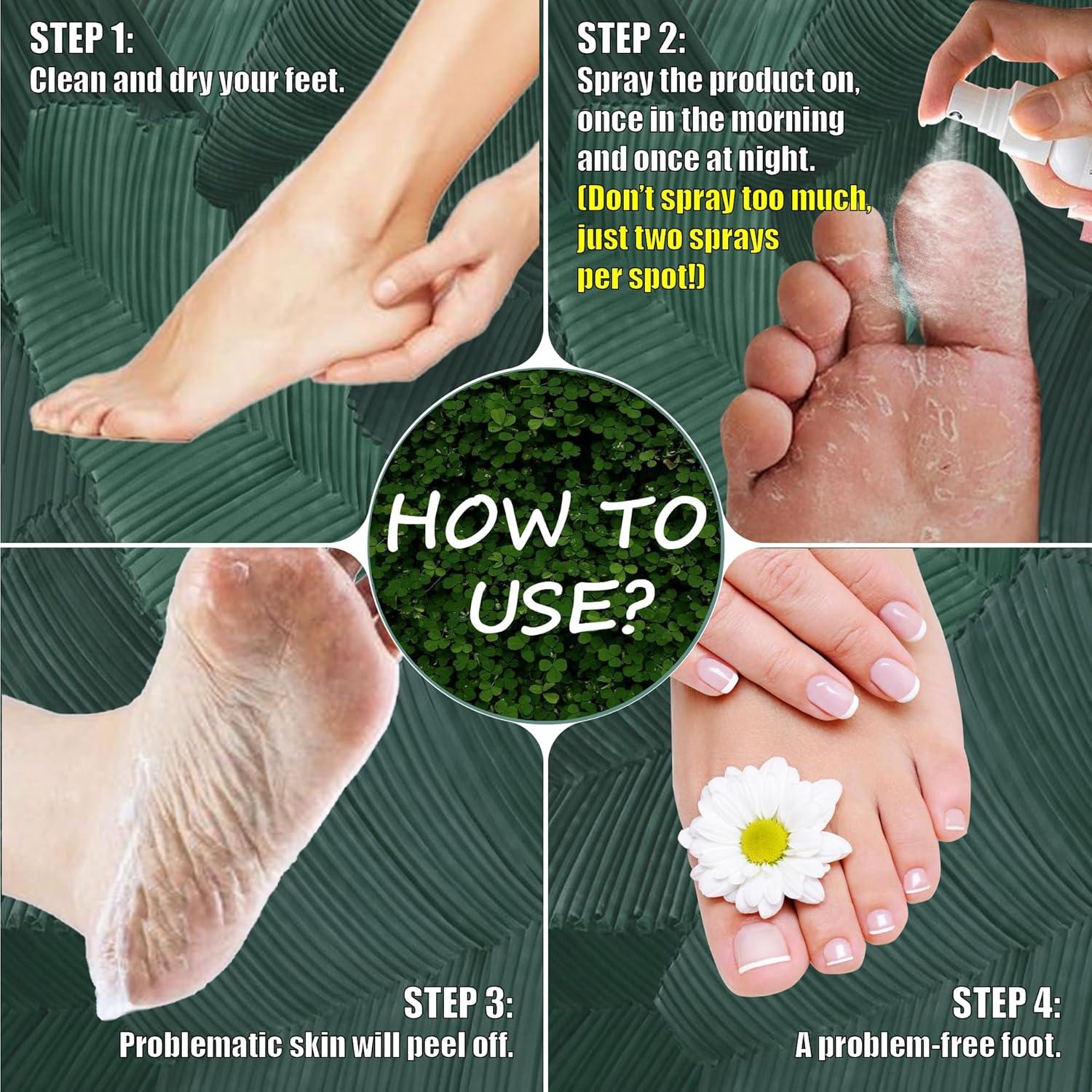 STEP 1:
Clean and dry your feet.

STEP 2:
Spray the product on, once in the morning and once at night.
(Don't spray too much, just two sprays per spot!)

HOW TO USE?

STEP 3:
Problematic skin will peel off.

STEP 4:
A problem-free foot.