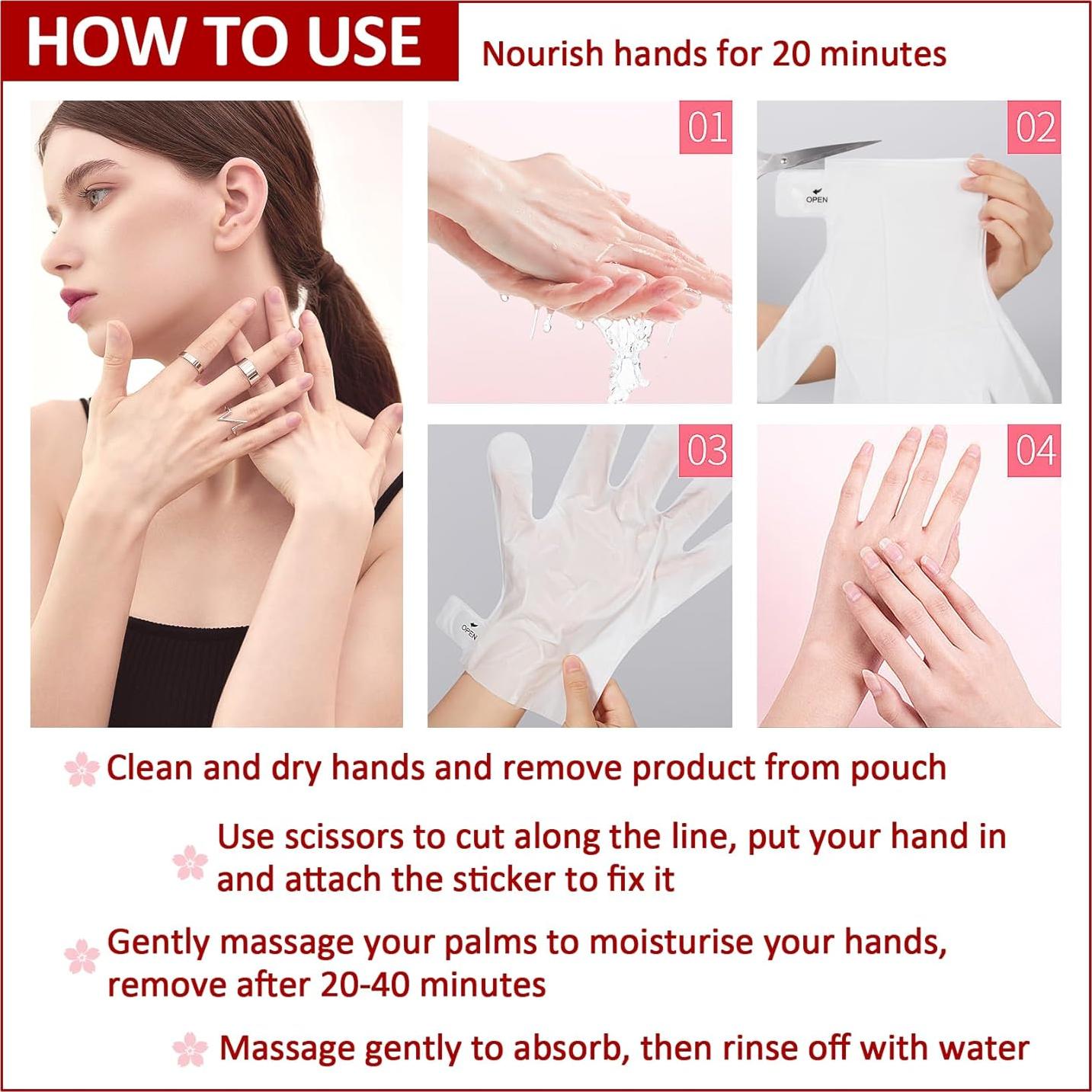 HOW TO USE

Nourish hands for 20 minutes

01

02

OPEN

03

OPEN

04

Clean and dry hands and remove product from pouch

Use scissors to cut along the line, put your hand in and attach the sticker to fix it

Gently massage your palms to moisturise your hands, remove after 20-40 minutes

Massage gently to absorb, then rinse off with water