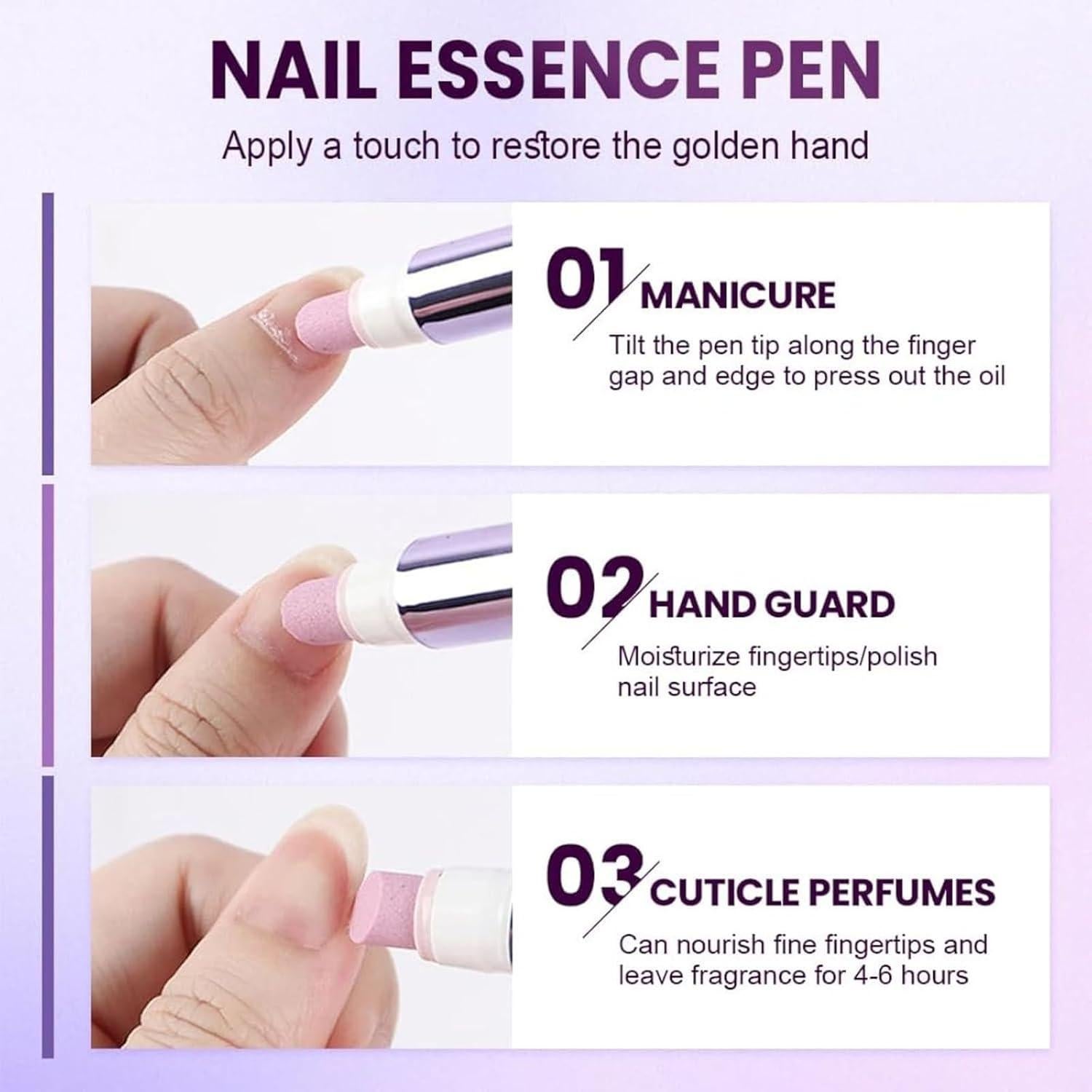 NAIL ESSENCE PEN

Apply a touch to restore the golden hand

01 MANICURE

Tilt the pen tip along the finger gap and edge to press out the oil

02 HAND GUARD

Moisturize fingertips/polish nail surface

03 CUTICLE PERFUMES

Can nourish fine fingertips and leave fragrance for 4-6 hours